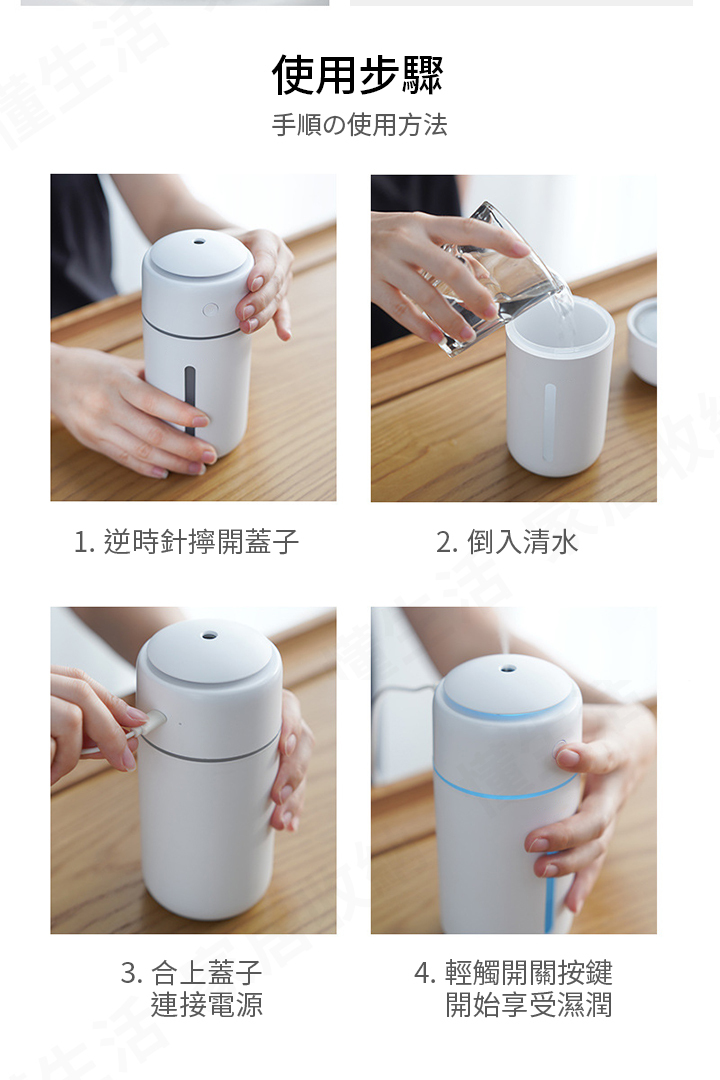 使用步驟
手順の使用方法

1. 逆時針擰開蓋子

2. 倒入清水

3. 合上蓋子
連接電源

4. 輕觸開關按鍵
開始享受濕潤