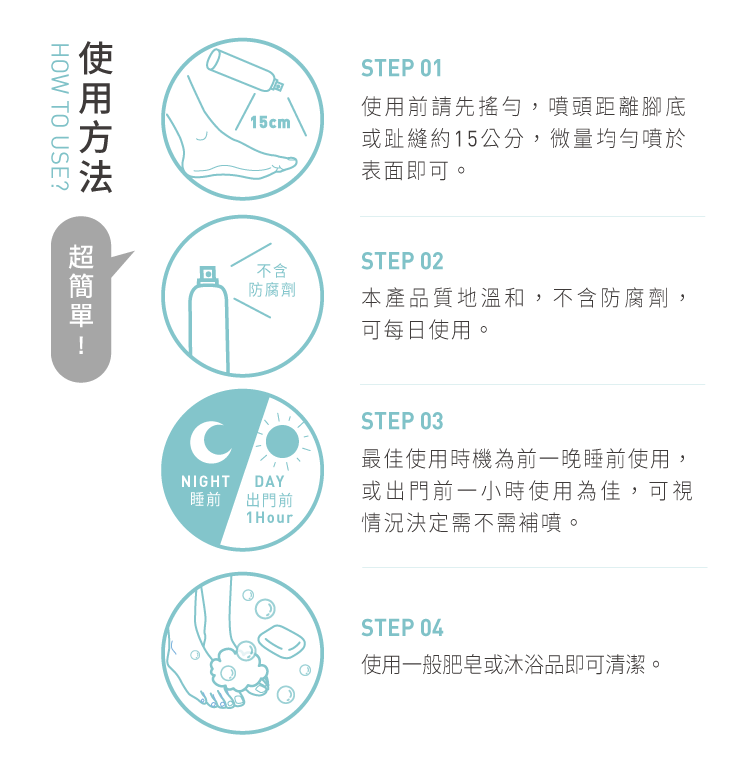 使用方法
HOW TO USE?

超簡單！

15cm

STEP 01
使用前請先搖勻，噴頭距離腳底或趾縫約15公分，微量均勻噴於表面即可。

不含防腐劑

STEP 02
本產品質地溫和，不含防腐劑，可每日使用。

NIGHT
睡前

DAY
出門前
1Hour

STEP 03
最佳使用時機為前一晚睡前使用，或出門前一小時使用為佳，可視情況決定需不需補噴。

STEP 04
使用一般肥皂或沐浴品即可清潔。