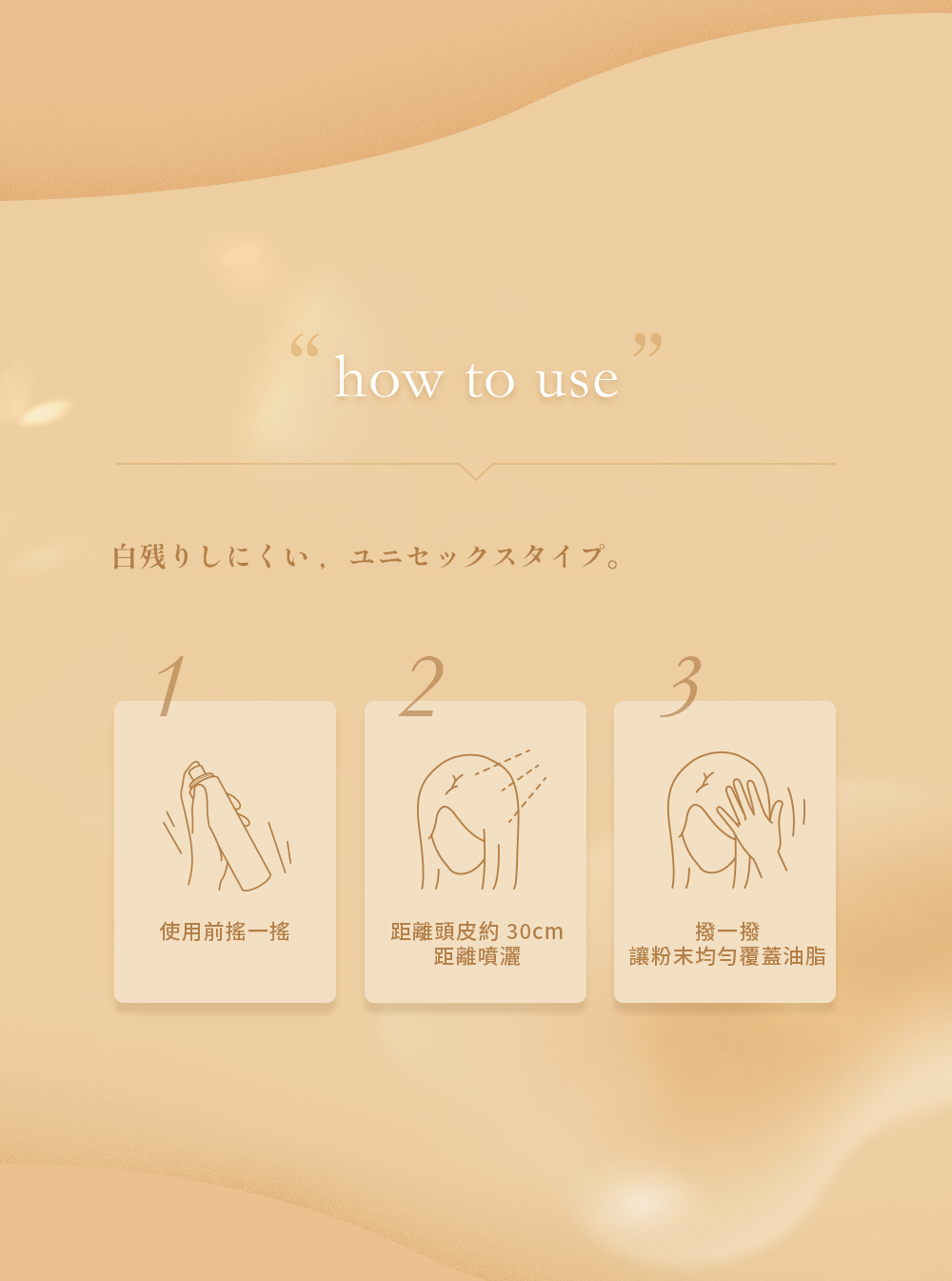 “ how to use ”

白残りしにくい，ユニセックスタイプ。

1
使用前搖一搖

2
距離頭皮約 30cm
距離噴灑

3
撥一撥
讓粉末均勻覆蓋油脂