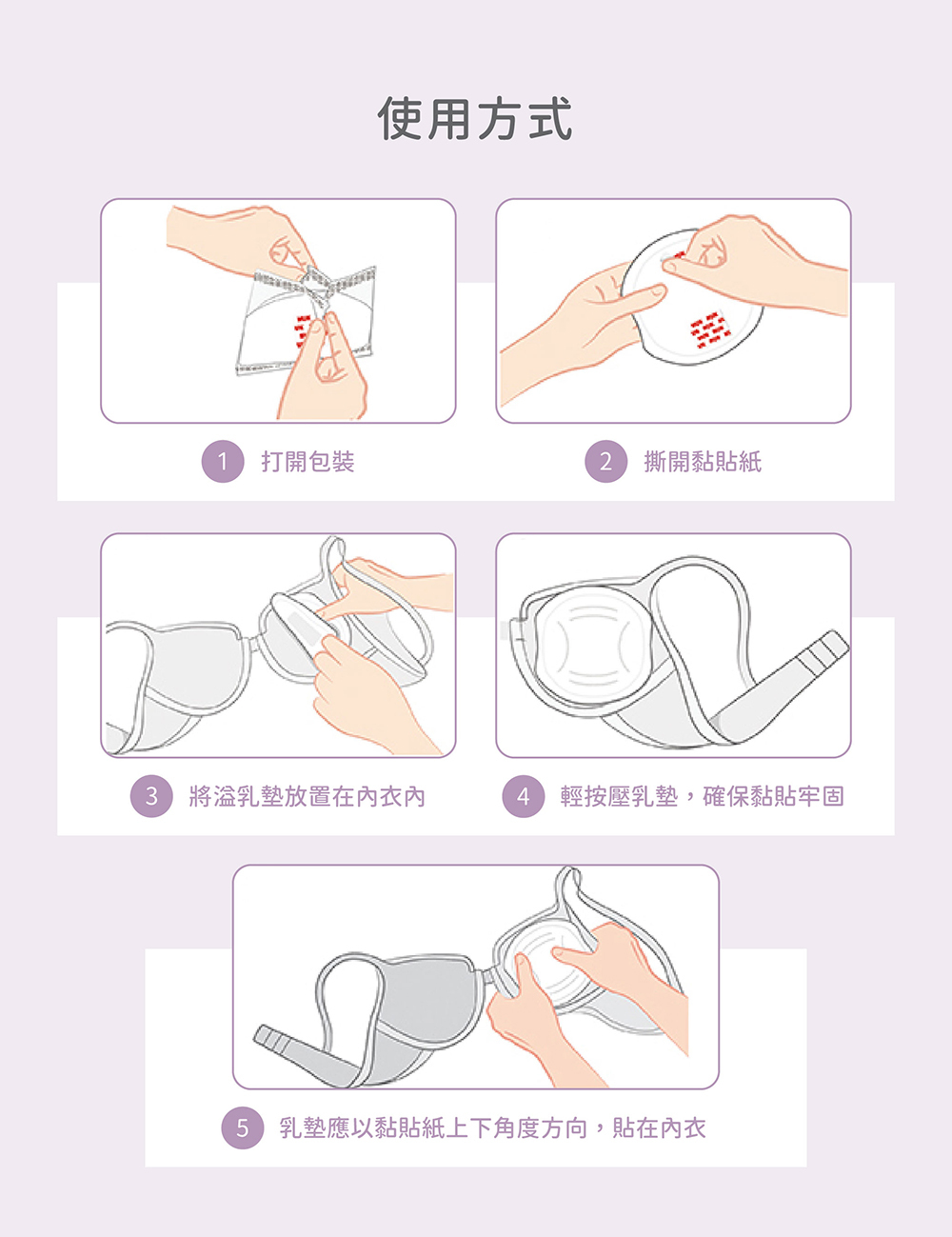 使用方式

1 打開包裝

2 撕開黏貼紙

3 將溢乳墊放置在內衣內

4 輕按壓乳墊，確保黏貼牢固

5 乳墊應以黏貼紙上下角度方向，貼在內衣