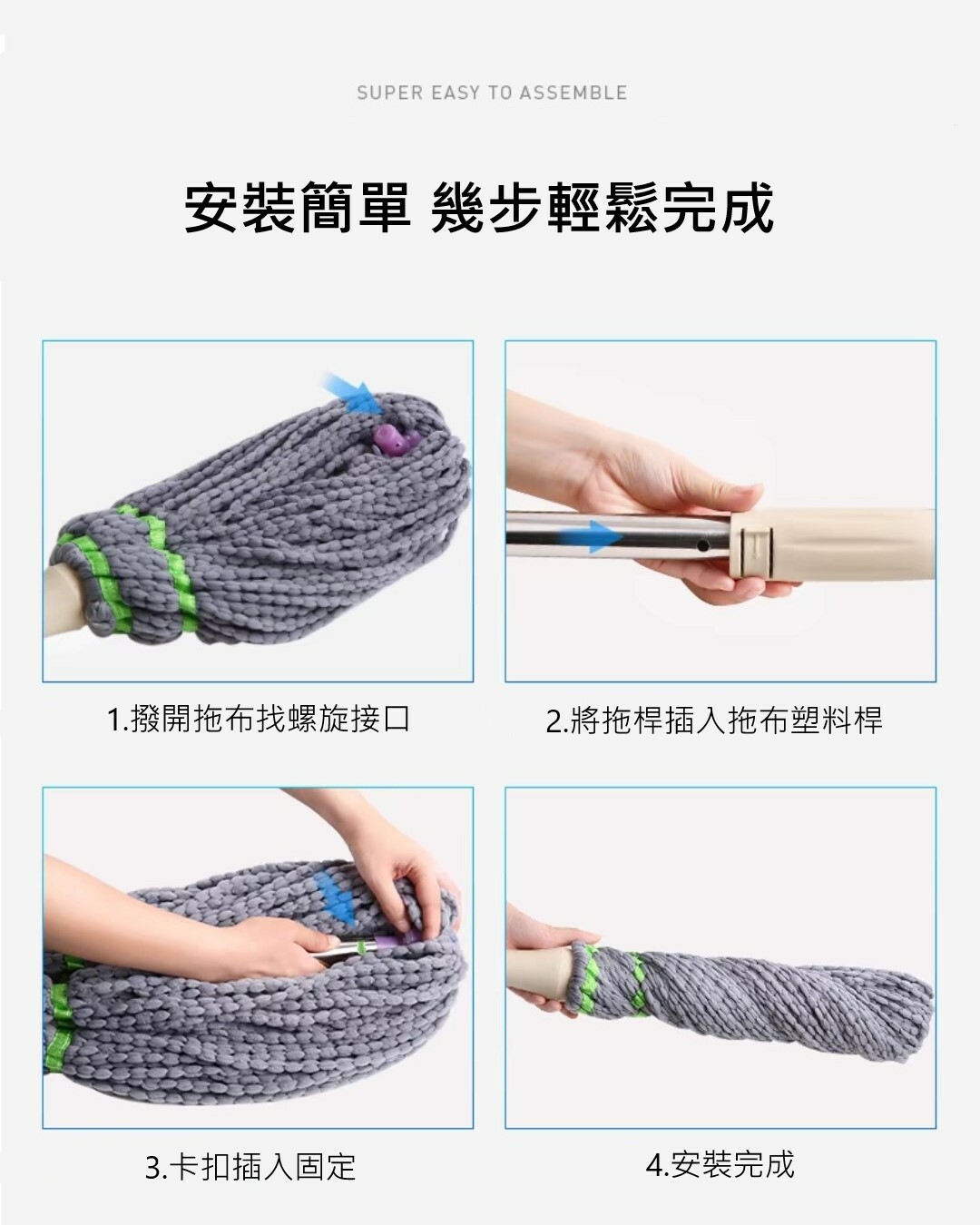 SUPER EASY TO ASSEMBLE

安裝簡單 幾步輕鬆完成

1.撥開拖布找螺旋接口

2.將拖桿插入拖布塑料桿

3.卡扣插入固定

4.安裝完成