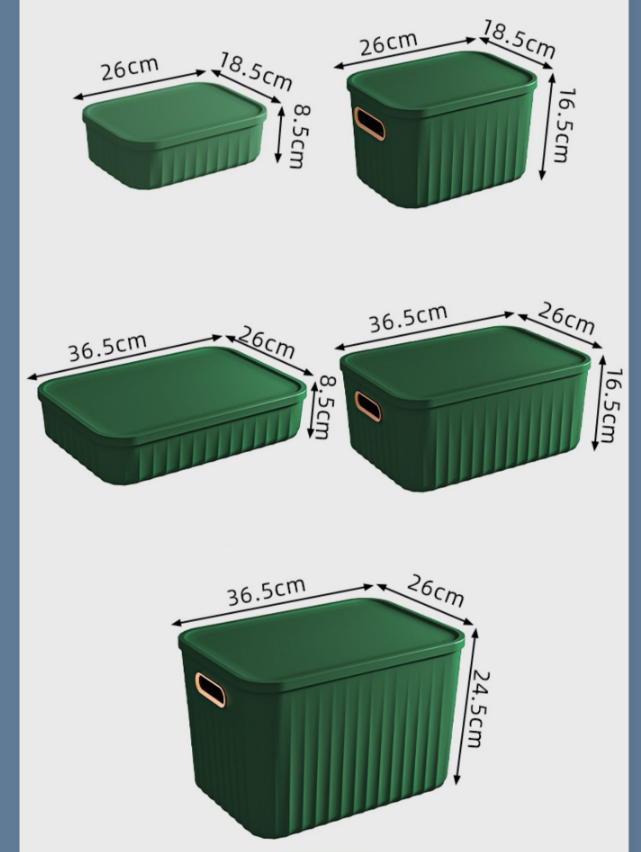 26cm
18.5cm
8.5cm

26cm
18.5cm
16.5cm

36.5cm
26cm
8.5cm

36.5cm
26cm
16.5cm

36.5cm
26cm
24.5cm