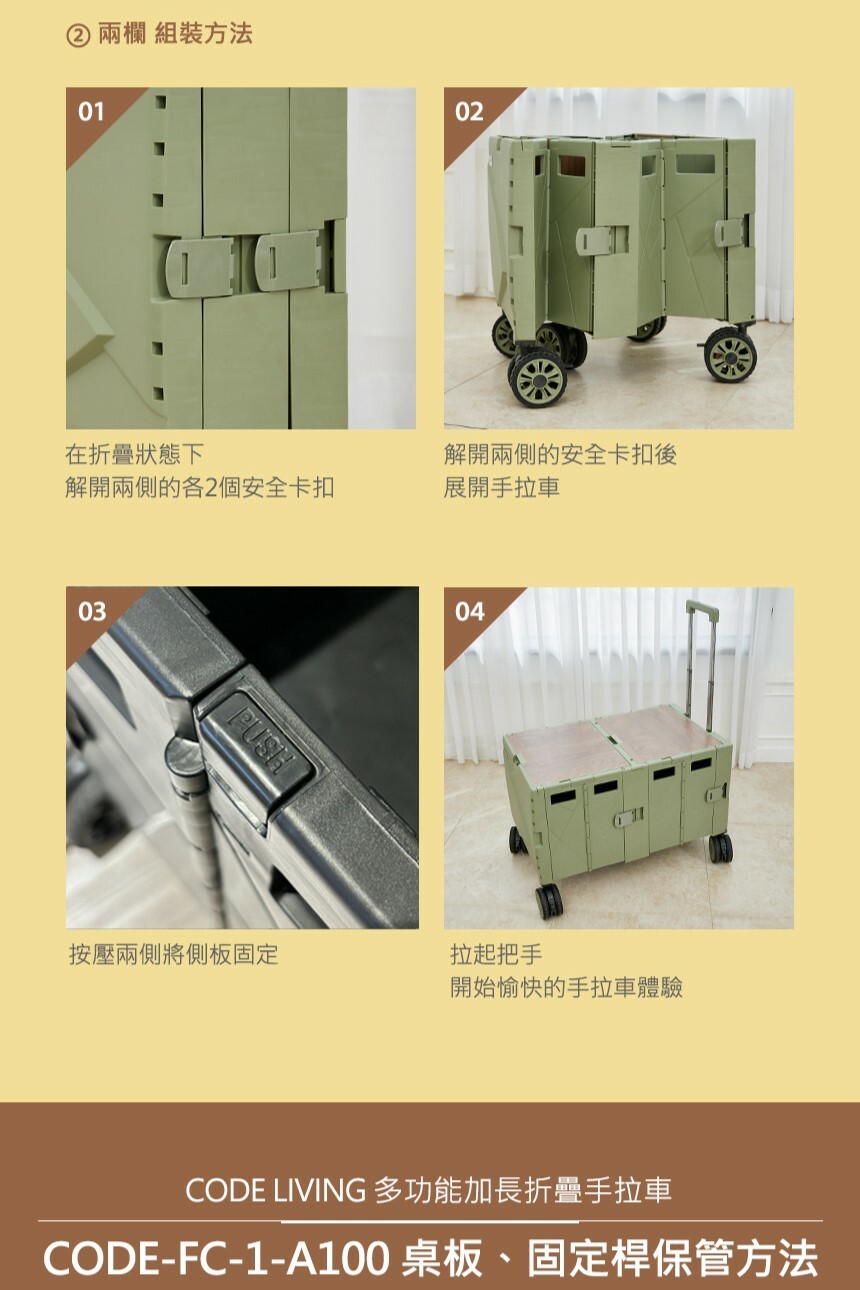 ② 兩欄 組裝方法

01

在折疊狀態下
解開兩側的各2個安全卡扣

02

解開兩側的安全卡扣後
展開手拉車

03

PUSH

按壓兩側將側板固定

04

拉起把手
開始愉快的手拉車體驗

CODE LIVING 多功能加長折疊手拉車

CODE-FC-1-A100 桌板、固定桿保管方法