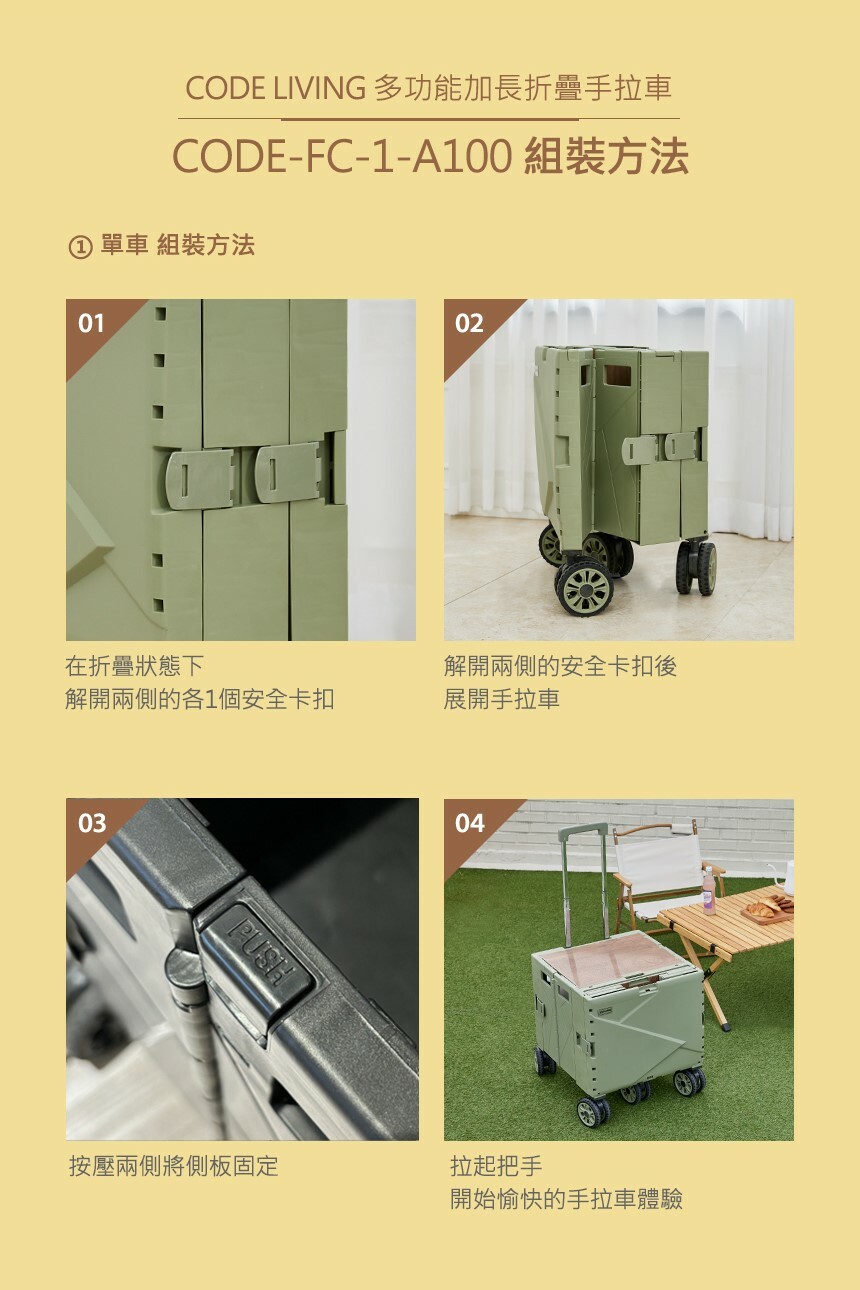 CODE LIVING 多功能加長折疊手拉車

CODE-FC-1-A100 組裝方法

① 單車 組裝方法

01

在折疊狀態下
解開兩側的各1個安全卡扣

02

解開兩側的安全卡扣後
展開手拉車

03

PUSH

按壓兩側將側板固定

04

拉起把手
開始愉快的手拉車體驗