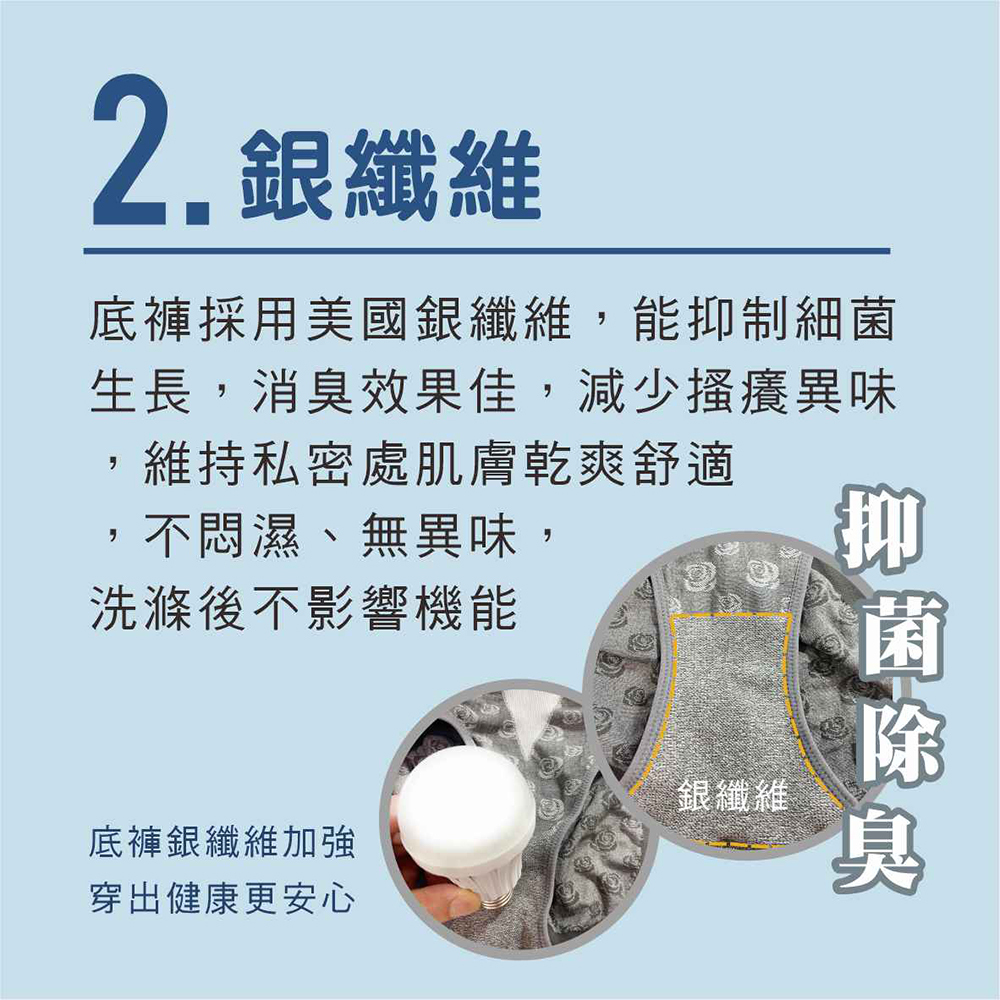 2. 銀纖維

底褲採用美國銀纖維，能抑制細菌生長，消臭效果佳，減少搔癢異味，維持私密處肌膚乾爽舒適，不悶濕、無異味，洗滌後不影響機能

抑菌除臭

銀纖維

底褲銀纖維加強
穿出健康更安心