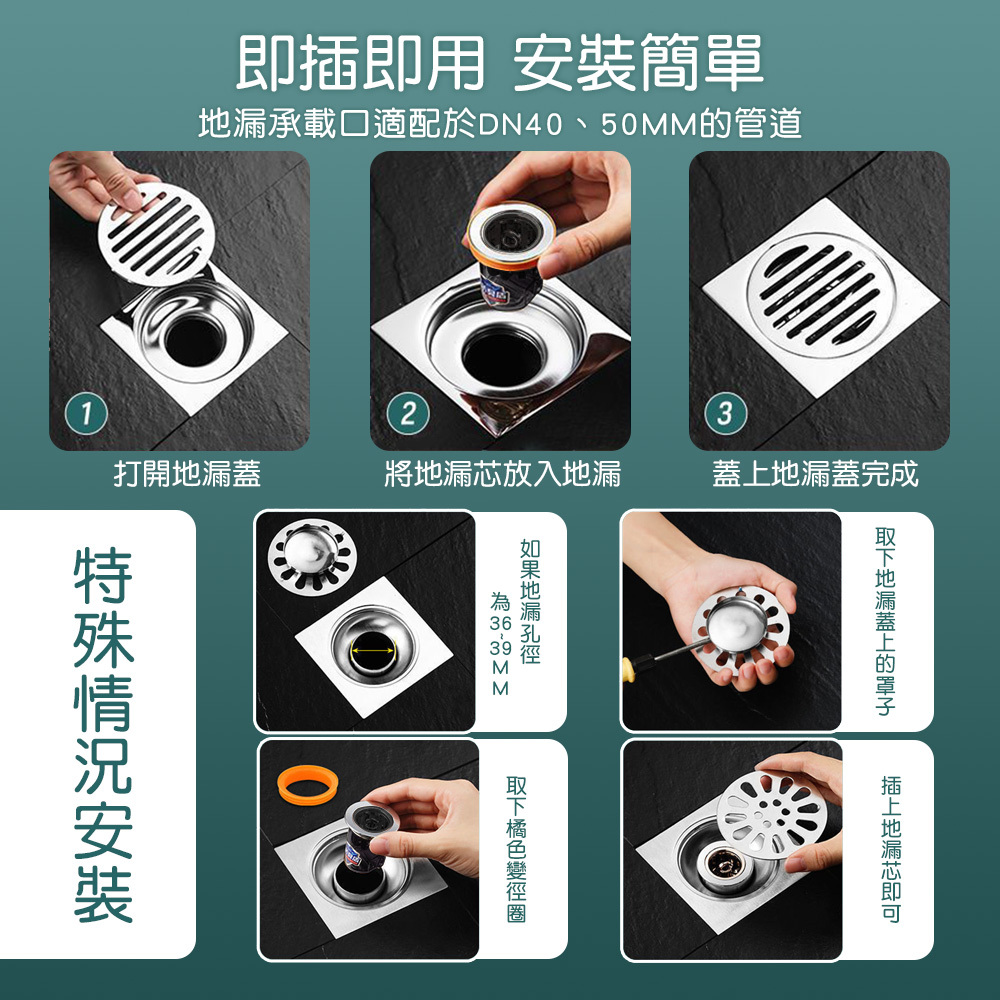 即插即用 安裝簡單
地漏承載口適配於DN40、50MM的管道

1
打開地漏蓋

2
將地漏芯放入地漏

3
蓋上地漏蓋完成

特殊情況安裝

如果地漏孔徑為36-39MM

取下地漏蓋上的罩子

取下橘色變徑圈

插上地漏芯即可