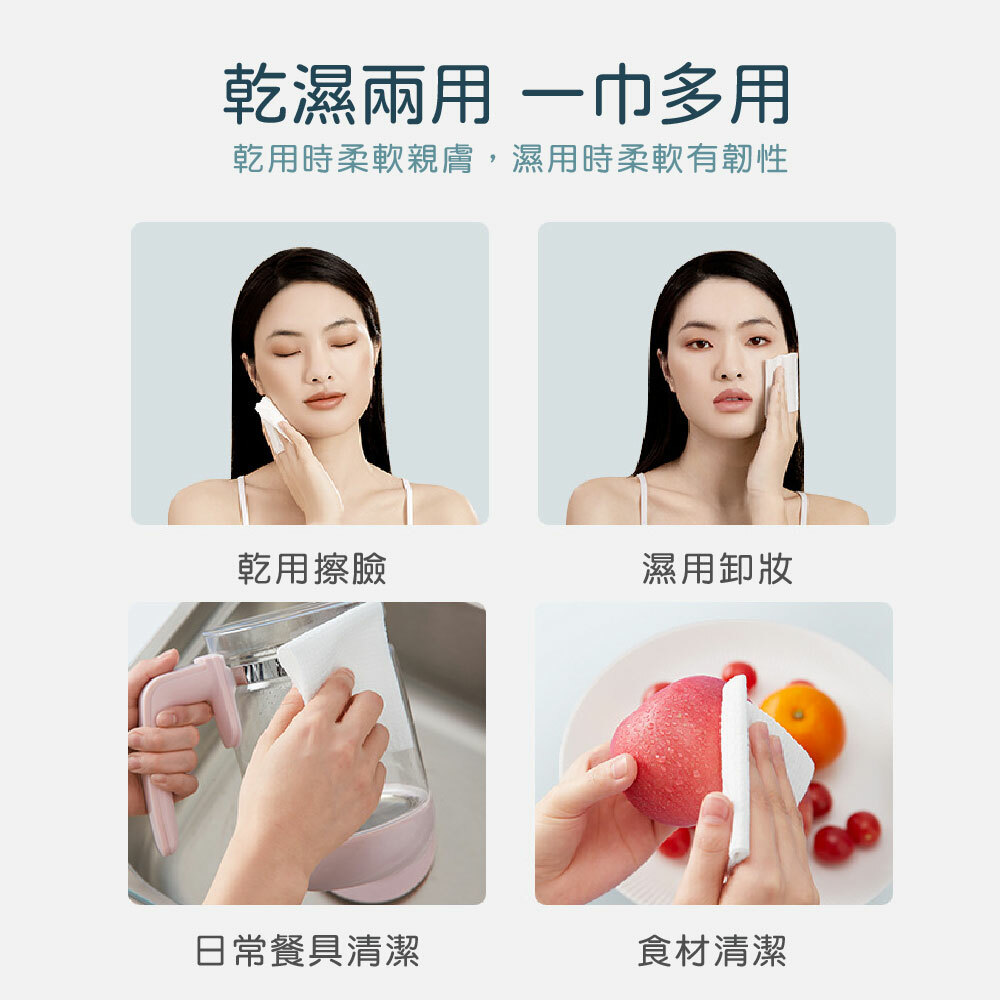 乾濕兩用 一巾多用

乾用時柔軟親膚，濕用時柔軟有韌性

乾用擦臉

濕用卸妝

日常餐具清潔

食材清潔