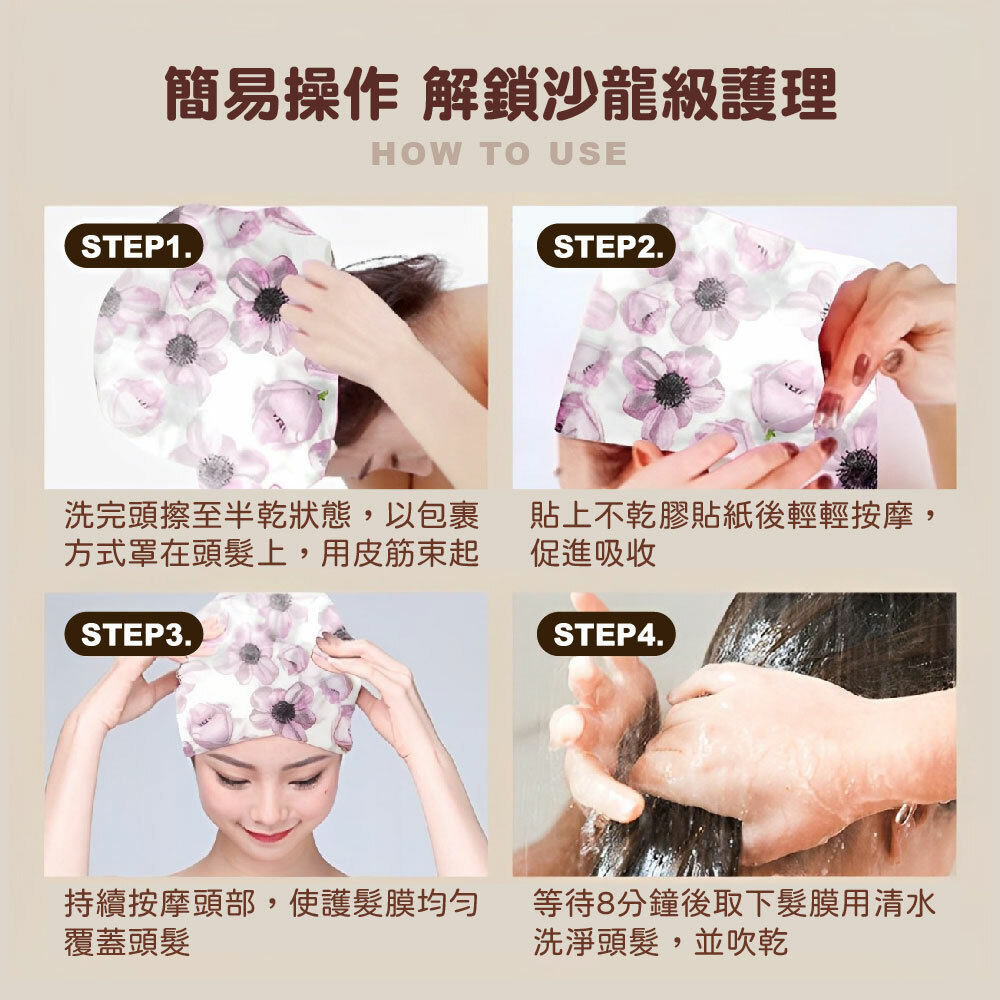 簡易操作 解鎖沙龍級護理

HOW TO USE

STEP1.

洗完頭擦至半乾狀態，以包裹方式罩在頭髮上，用皮筋束起

STEP2.

貼上不乾膠貼紙後輕輕按摩，促進吸收

STEP3.

持續按摩頭部，使護髮膜均勻覆蓋頭髮

STEP4.

等待8分鐘後取下髮膜用清水洗淨頭髮，並吹乾