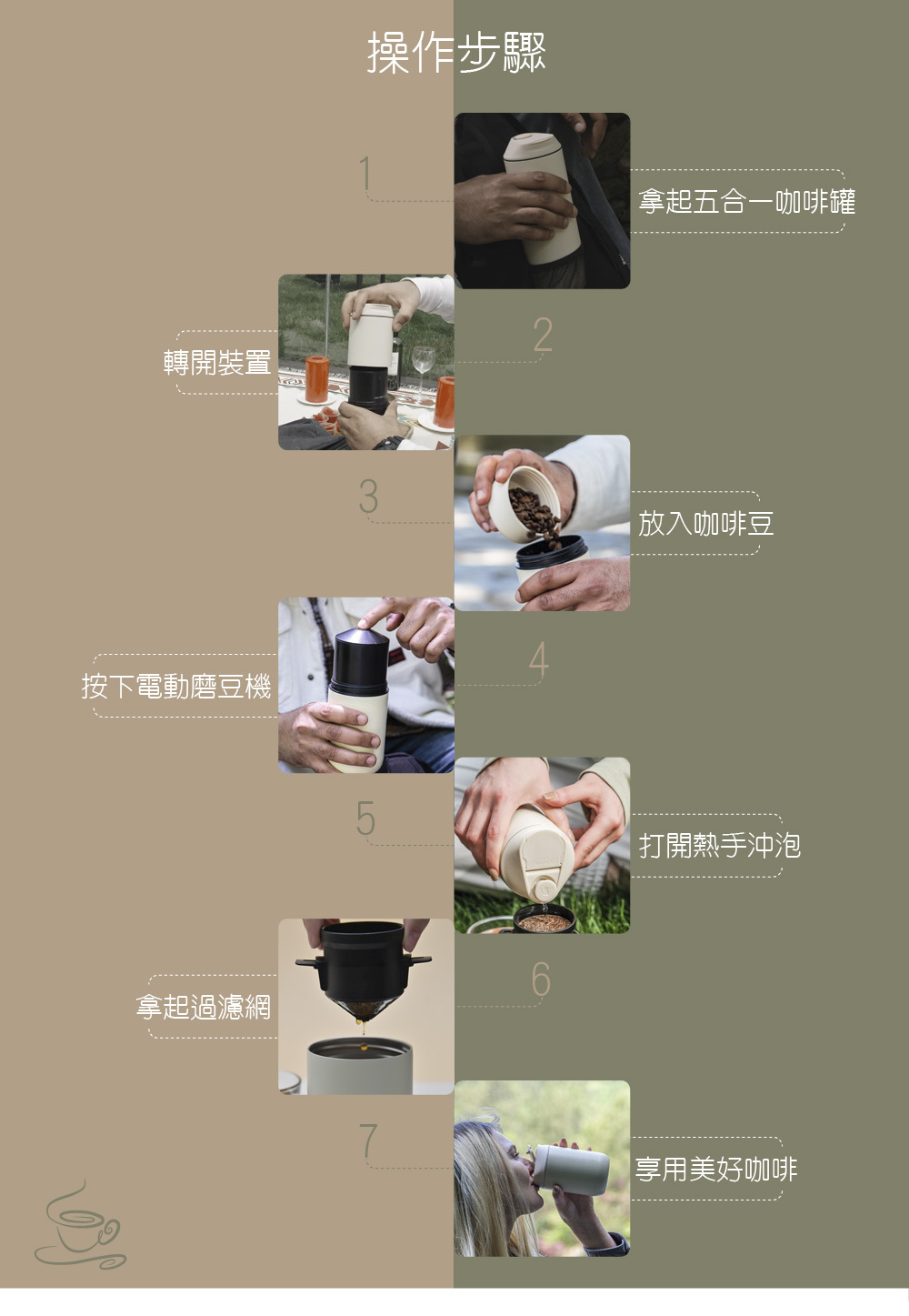 操作步驟

1
拿起五合一咖啡罐

2
轉開裝置

3
放入咖啡豆

4
按下電動磨豆機

5
打開熱手沖泡

6
拿起過濾網

7
享用美好咖啡