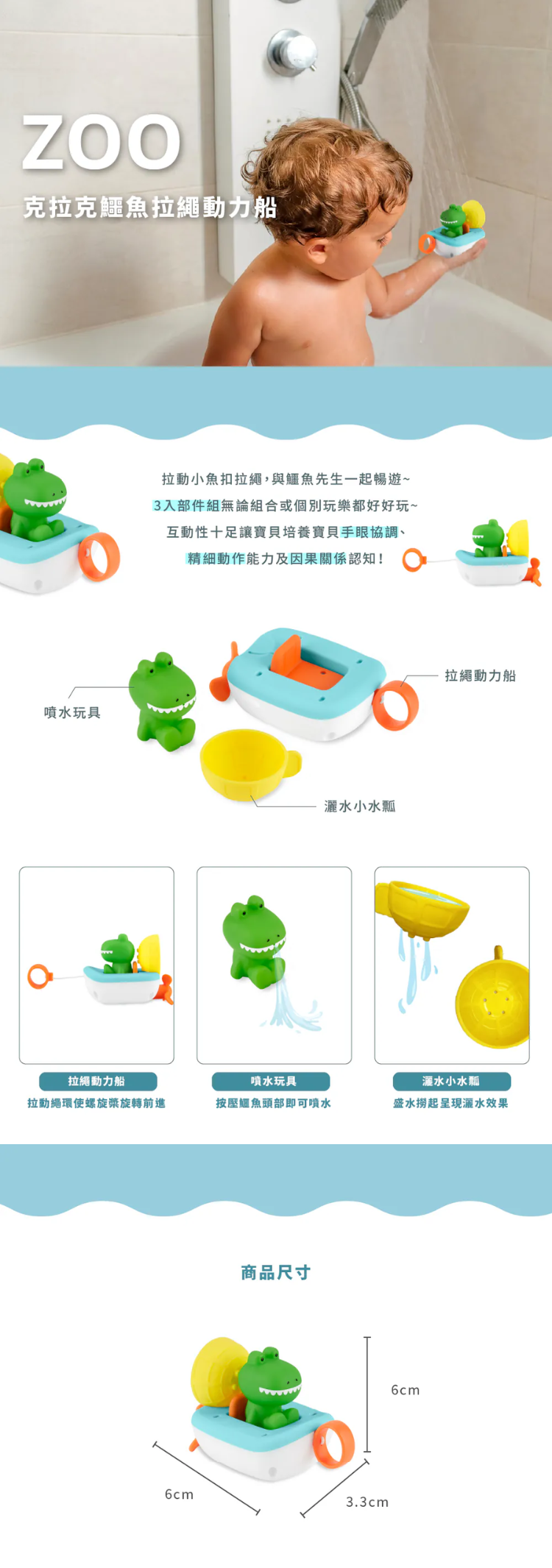 ZOO
克拉克鱷魚拉繩動力船

拉動小魚扣拉繩，與鱷魚先生一起暢遊~
3入部件組無論組合或個別玩樂都好好玩~
互動性十足讓寶貝培養寶貝手眼協調、
精細動作能力及因果關係認知！

噴水玩具
拉繩動力船
灑水小水瓢

拉繩動力船
拉動繩環使螺旋槳旋轉前進

噴水玩具
按壓鱷魚頭部即可噴水

灑水小水瓢
盛水撈起呈現灑水效果

商品尺寸

6cm
6cm
3.3cm