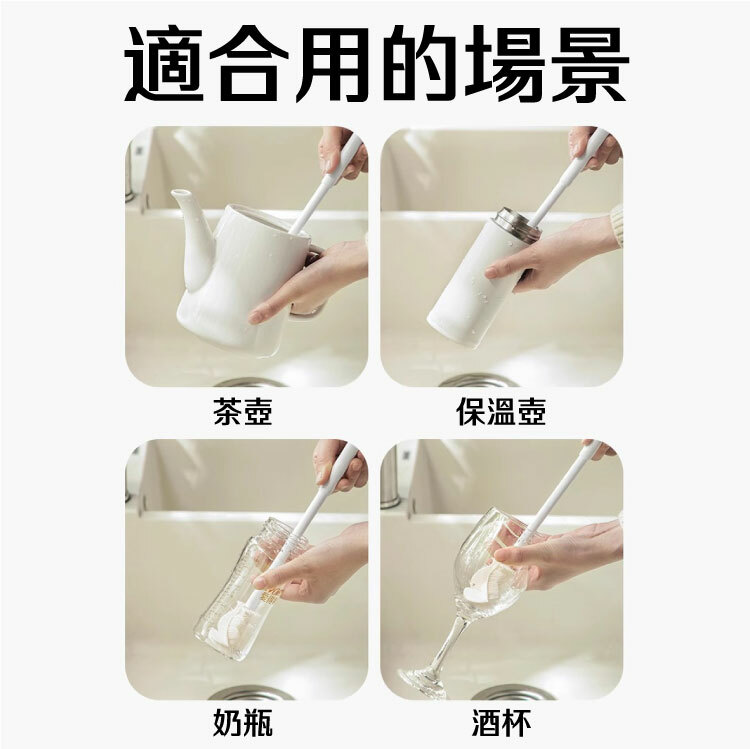 適合用的場景

茶壺

保溫壺

奶瓶

酒杯