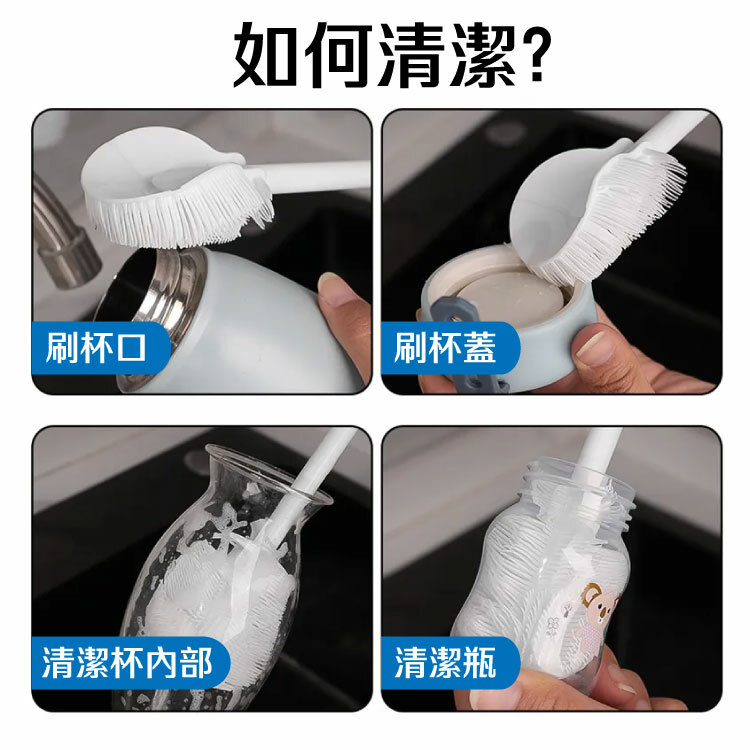 如何清潔?

刷杯口

刷杯蓋

清潔杯內部

清潔瓶