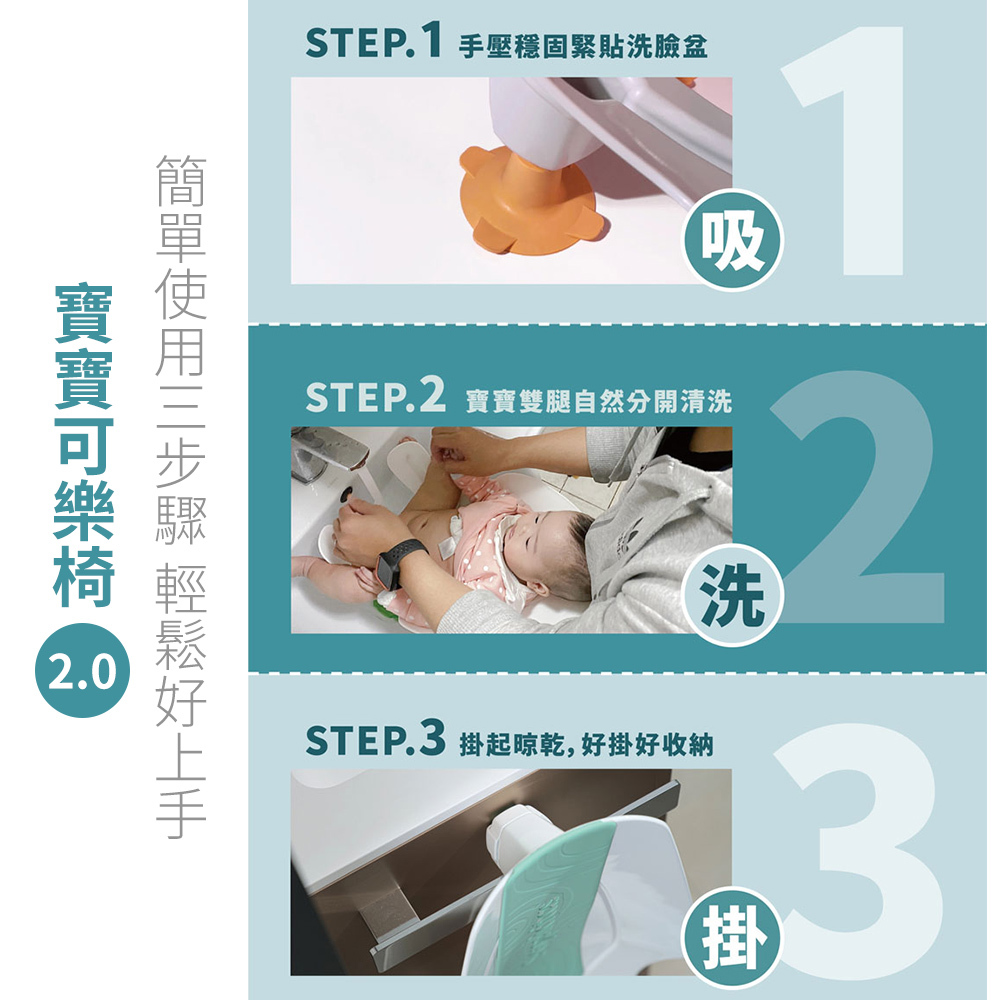 寶寶可樂椅

2.0

簡單使用三步驟 輕鬆好上手

STEP.1 手壓穩固緊貼洗臉盆

吸

1

STEP.2 寶寶雙腿自然分開清洗

洗

2

STEP.3 掛起晾乾，好掛好收納

掛

3