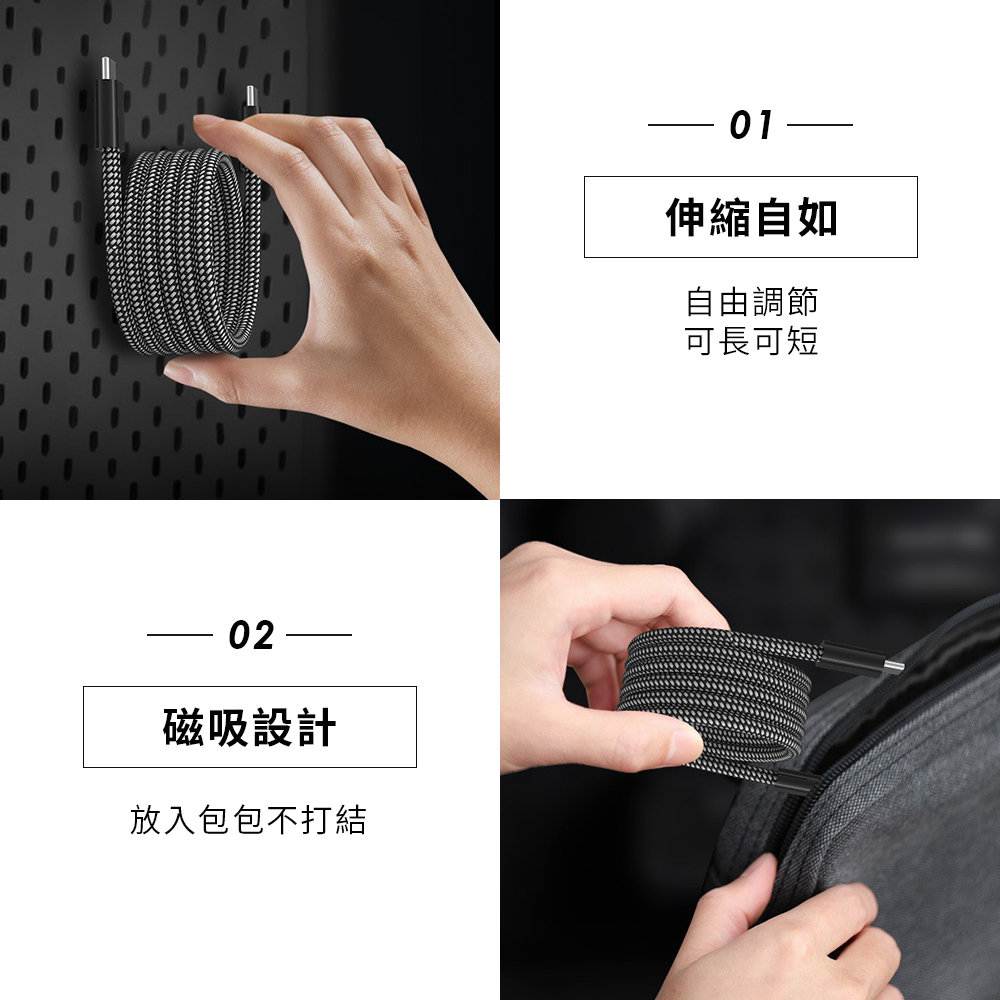 01

伸縮自如

自由調節
可長可短

02

磁吸設計

放入包包不打結