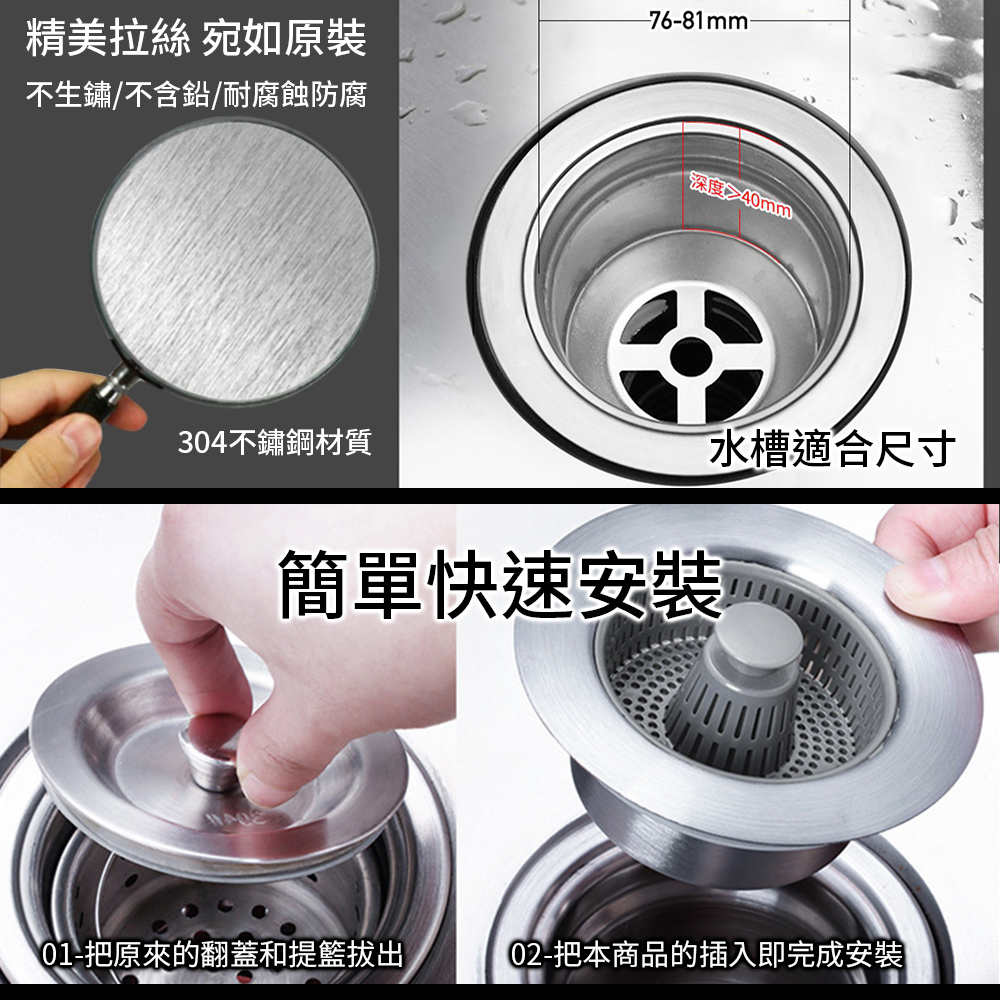 精美拉絲 宛如原裝

不生鏽/不含鉛/耐腐蝕防腐

304不鏽鋼材質

76-81mm

深度>40mm

水槽適合尺寸

簡單快速安裝

01-把原來的翻蓋和提籃拔出

02-把本商品的插入即完成安裝