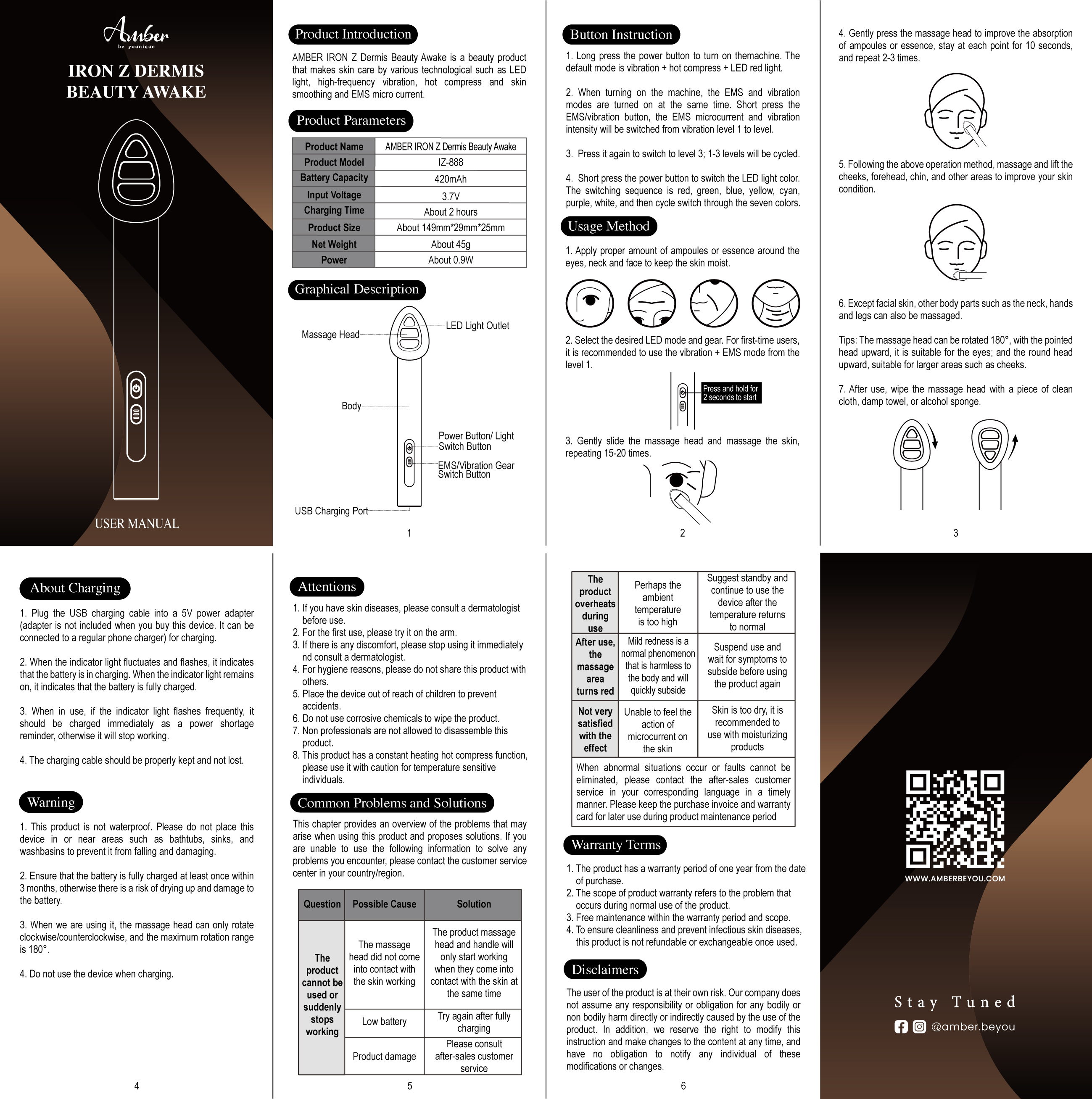 Amber
be younique

IRON Z DERMIS BEAUTY AWAKE

USER MANUAL

Product Introduction

AMBER IRON Z Dermis Beauty Awake is a beauty product that makes skin care by various technological such as LED light, high-frequency vibration, hot compress and skin smoothing and EMS micro current.

Product Parameters

| Product Name | AMBER IRON Z Dermis Beauty Awake |
|---|---|
| Product Model | IZ-888 |
| Battery Capacity | 420mAh |
| Input Voltage | 3.7V |
| Charging Time | About 2 hours |
| Product Size | About 149mm*29mm*25mm |
| Net Weight | About 45g |
| Power | About 0.9W |

Graphical Description

Massage Head
LED Light Outlet
Body
Power Button/ Light Switch Button
EMS/Vibration Gear Switch Button
USB Charging Port

1

Button Instruction

1. Long press the power button to turn on themachine. The default mode is vibration + hot compress + LED red light.

2. When turning on the machine, the EMS and vibration modes are turned on at the same time. Short press the EMS/vibration button, the EMS microcurrent and vibration intensity will be switched from vibration level 1 to level.

3. Press it again to switch to level 3; 1-3 levels will be cycled.

4. Short press the power button to switch the LED light color. The switching sequence is red, green, blue, yellow, cyan, purple, white, and then cycle switch through the seven colors.

Usage Method

1. Apply proper amount of ampoules or essence around the eyes, neck and face to keep the skin moist.

2. Select the desired LED mode and gear. For first-time users, it is recommended to use the vibration + EMS mode from the level 1.

Press and hold for 2 seconds to start

3. Gently slide the massage head and massage the skin, repeating 15-20 times.

2

4. Gently press the massage head to improve the absorption of ampoules or essence, stay at each point for 10 seconds, and repeat 2-3 times.

5. Following the above operation method, massage and lift the cheeks, forehead, chin, and other areas to improve your skin condition.

6. Except facial skin, other body parts such as the neck, hands and legs can also be massaged.

Tips: The massage head can be rotated 180°, with the pointed head upward, it is suitable for the eyes; and the round head upward, suitable for larger areas such as cheeks.

7. After use, wipe the massage head with a piece of clean cloth, damp towel, or alcohol sponge.

3

About Charging

1. Plug the USB charging cable into a 5V power adapter (adapter is not included when you buy this device. It can be connected to a regular phone charger) for charging.

2. When the indicator light fluctuates and flashes, it indicates that the battery is in charging. When the indicator light remains on, it indicates that the battery is fully charged.

3. When in use, if the indicator light flashes frequently, it should be charged immediately as a power shortage reminder, otherwise it will stop working.

4. The charging cable should be properly kept and not lost.

Warning

1. This product is not waterproof. Please do not place this device in or near areas such as bathtubs, sinks, and washbasins to prevent it from falling and damaging.

2. Ensure that the battery is fully charged at least once within 3 months, otherwise there is a risk of drying up and damage to the battery.

3. When we are using it, the massage head can only rotate clockwise/counterclockwise, and the maximum rotation range is 180°.

4. Do not use the device when charging.

4

Attentions

1. If you have skin diseases, please consult a dermatologist before use.
2. For the first use, please try it on the arm.
3. If there is any discomfort, please stop using it immediately nd consult a dermatologist.
4. For hygiene reasons, please do not share this product with others.
5. Place the device out of reach of children to prevent accidents.
6. Do not use corrosive chemicals to wipe the product.
7. Non professionals are not allowed to disassemble this product.
8. This product has a constant heating hot compress function, please use it with caution for temperature sensitive individuals.

Common Problems and Solutions

This chapter provides an overview of the problems that may arise when using this product and proposes solutions. If you are unable to use the following information to solve any problems you encounter, please contact the customer service center in your country/region.

| Question | Possible Cause | Solution |
|---|---|---|
| The product cannot be used or suddenly stops working | The massage head did not come into contact with the skin working | The product massage head and handle will only start working when they come into contact with the skin at the same time |
| | Low battery | Try again after fully charging |
| | Product damage | Please consult after-sales customer service |

5

| The product overheats during use | Perhaps the ambient temperature is too high | Suggest standby and continue to use the device after the temperature returns to normal |
|---|---|---|
| After use, the massage area turns red | Mild redness is a normal phenomenon that is harmless to the body and will quickly subside | Suspend use and wait for symptoms to subside before using the product again |
| Not very satisfied with the effect | Unable to feel the action of microcurrent on the skin | Skin is too dry, it is recommended to use with moisturizing products |

When abnormal situations occur or faults cannot be eliminated, please contact the after-sales customer service in your corresponding language in a timely manner. Please keep the purchase invoice and warranty card for later use during product maintenance period

Warranty Terms

1. The product has a warranty period of one year from the date of purchase.
2. The scope of product warranty refers to the problem that occurs during normal use of the product.
3. Free maintenance within the warranty period and scope.
4. To ensure cleanliness and prevent infectious skin diseases, this product is not refundable or exchangeable once used.

Disclaimers

The user of the product is at their own risk. Our company does not assume any responsibility or obligation for any bodily or non bodily harm directly or indirectly caused by the use of the product. In addition, we reserve the right to modify this instruction and make changes to the content at any time, and have no obligation to notify any individual of these modifications or changes.

6

WWW.AMBERBEYOU.COM

Stay Tuned
@amber.beyou