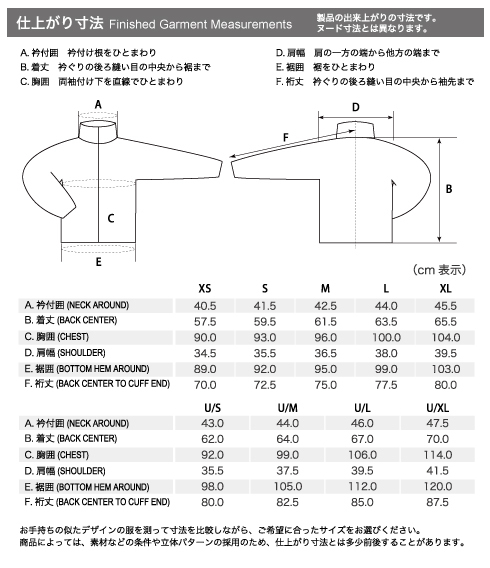 仕上がり寸法 Finished Garment Measurements

製品の出来上がりの寸法です。
ヌード寸法とは異なります。

A. 衿付囲　衿付け根をひとまわり
B. 着丈　衿ぐりの後ろ縫い目の中央から裾まで
C. 胸囲　両袖付け下を直線でひとまわり

D. 肩幅　肩の一方の端から他方の端まで
E. 裾囲　裾をひとまわり
F. 裄丈　衿ぐりの後ろ縫い目の中央から袖先まで

A

C

E

D

F

B

(cm 表示)

| | XS | S | M | L | XL |
|---|---|---|---|---|---|
| A. 衿付囲 (NECK AROUND) | 40.5 | 41.5 | 42.5 | 44.0 | 45.5 |
| B. 着丈 (BACK CENTER) | 57.5 | 59.5 | 61.5 | 63.5 | 65.5 |
| C. 胸囲 (CHEST) | 90.0 | 93.0 | 96.0 | 100.0 | 104.0 |
| D. 肩幅 (SHOULDER) | 34.5 | 35.5 | 36.5 | 38.0 | 39.5 |
| E. 裾囲 (BOTTOM HEM AROUND) | 89.0 | 92.0 | 95.0 | 99.0 | 103.0 |
| F. 裄丈 (BACK CENTER TO CUFF END) | 70.0 | 72.5 | 75.0 | 77.5 | 80.0 |

| | U/S | U/M | U/L | U/XL |
|---|---|---|---|---|
| A. 衿付囲 (NECK AROUND) | 43.0 | 44.0 | 46.0 | 47.5 |
| B. 着丈 (BACK CENTER) | 62.0 | 64.0 | 67.0 | 70.0 |
| C. 胸囲 (CHEST) | 92.0 | 99.0 | 106.0 | 114.0 |
| D. 肩幅 (SHOULDER) | 35.5 | 37.5 | 39.5 | 41.5 |
| E. 裾囲 (BOTTOM HEM AROUND) | 98.0 | 105.0 | 112.0 | 120.0 |
| F. 裄丈 (BACK CENTER TO CUFF END) | 80.0 | 82.5 | 85.0 | 87.5 |

お手持ちの似たデザインの服を測って寸法を比較しながら、ご希望に合ったサイズをお選びください。
商品によっては、素材などの条件や立体パターンの採用のため、仕上がり寸法とは多少前後することがあります。