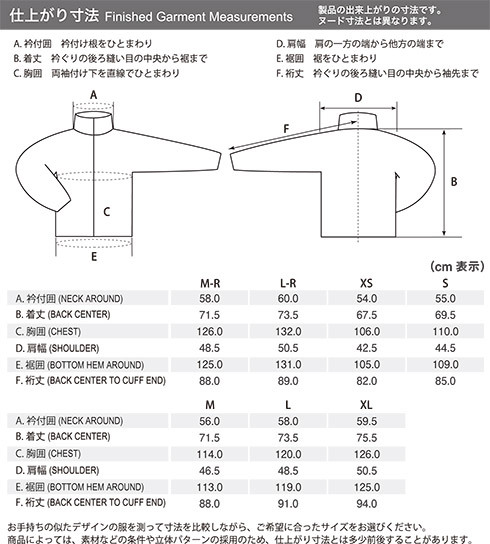 仕上がり寸法 Finished Garment Measurements

製品の出来上がりの寸法です。
ヌード寸法とは異なります。

A. 衿付囲　衿付け根をひとまわり
B. 着丈　衿ぐりの後ろ縫い目の中央から裾まで
C. 胸囲　両袖付け下を直線でひとまわり
D. 肩幅　肩の一方の端から他方の端まで
E. 裾囲　裾をひとまわり
F. 裄丈　衿ぐりの後ろ縫い目の中央から袖先まで

A
C
E
D
F
B

(cm 表示)

| | M-R | L-R | XS | S |
|---|---|---|---|---|
| A. 衿付囲 (NECK AROUND) | 58.0 | 60.0 | 54.0 | 55.0 |
| B. 着丈 (BACK CENTER) | 71.5 | 73.5 | 67.5 | 69.5 |
| C. 胸囲 (CHEST) | 126.0 | 132.0 | 106.0 | 110.0 |
| D. 肩幅 (SHOULDER) | 48.5 | 50.5 | 42.5 | 44.5 |
| E. 裾囲 (BOTTOM HEM AROUND) | 125.0 | 131.0 | 105.0 | 109.0 |
| F. 裄丈 (BACK CENTER TO CUFF END) | 88.0 | 89.0 | 82.0 | 85.0 |

| | M | L | XL |
|---|---|---|---|
| A. 衿付囲 (NECK AROUND) | 56.0 | 58.0 | 59.5 |
| B. 着丈 (BACK CENTER) | 71.5 | 73.5 | 75.5 |
| C. 胸囲 (CHEST) | 114.0 | 120.0 | 126.0 |
| D. 肩幅 (SHOULDER) | 46.5 | 48.5 | 50.5 |
| E. 裾囲 (BOTTOM HEM AROUND) | 113.0 | 119.0 | 125.0 |
| F. 裄丈 (BACK CENTER TO CUFF END) | 88.0 | 91.0 | 94.0 |

お手持ちの似たデザインの服を測って寸法を比較しながら、ご希望に合ったサイズをお選びください。
商品によっては、素材などの条件や立体パターンの採用のため、仕上がり寸法とは多少前後することがあります。