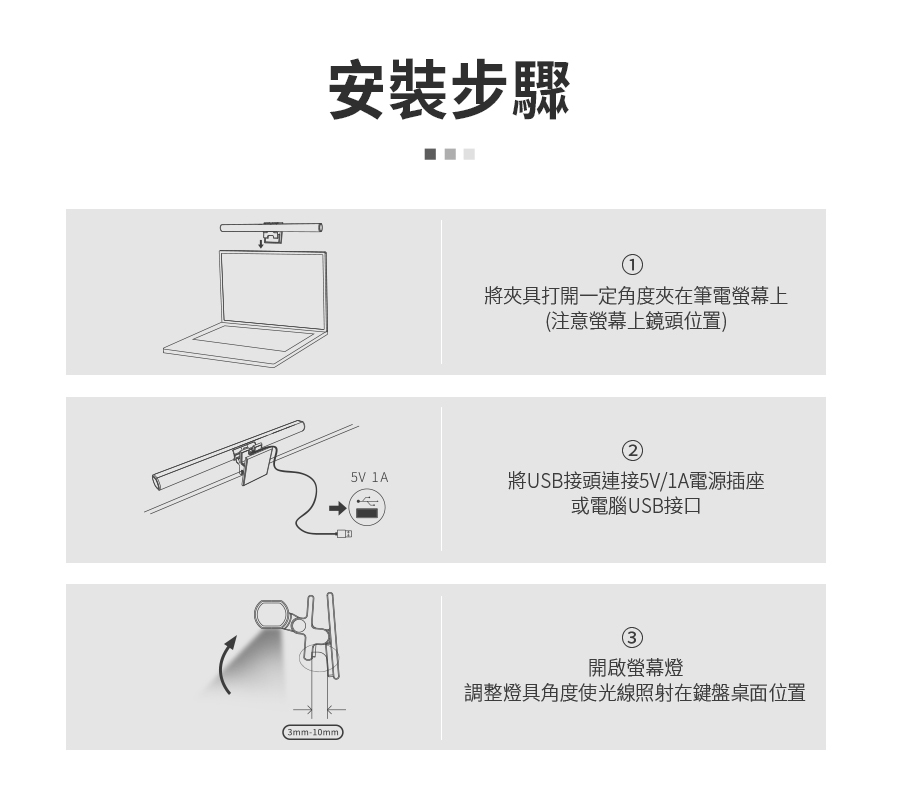 安裝步驟

①
將夾具打開一定角度夾在筆電螢幕上
(注意螢幕上鏡頭位置)

5V 1A

②
將USB接頭連接5V/1A電源插座
或電腦USB接口

3mm-10mm

③
開啟螢幕燈
調整燈具角度使光線照射在鍵盤桌面位置