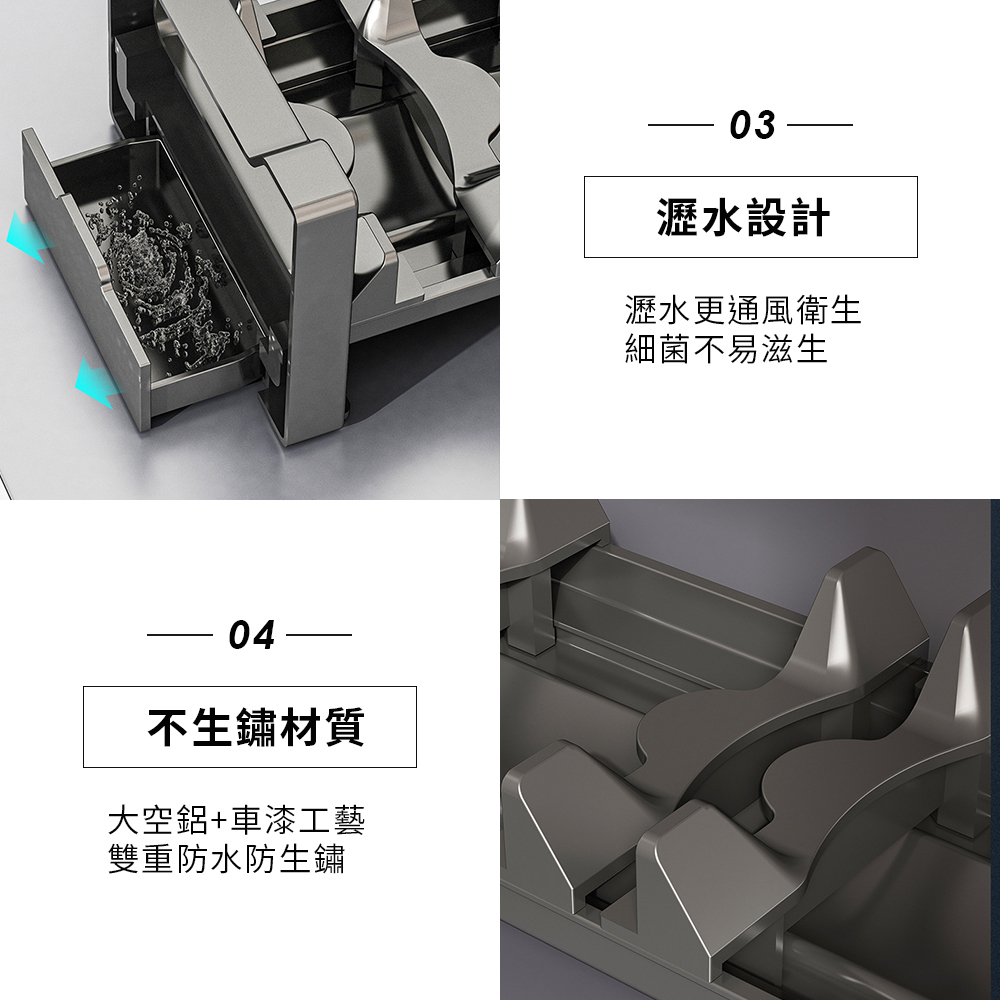 03

瀝水設計

瀝水更通風衛生
細菌不易滋生

04

不生鏽材質

大空鋁+車漆工藝
雙重防水防生鏽