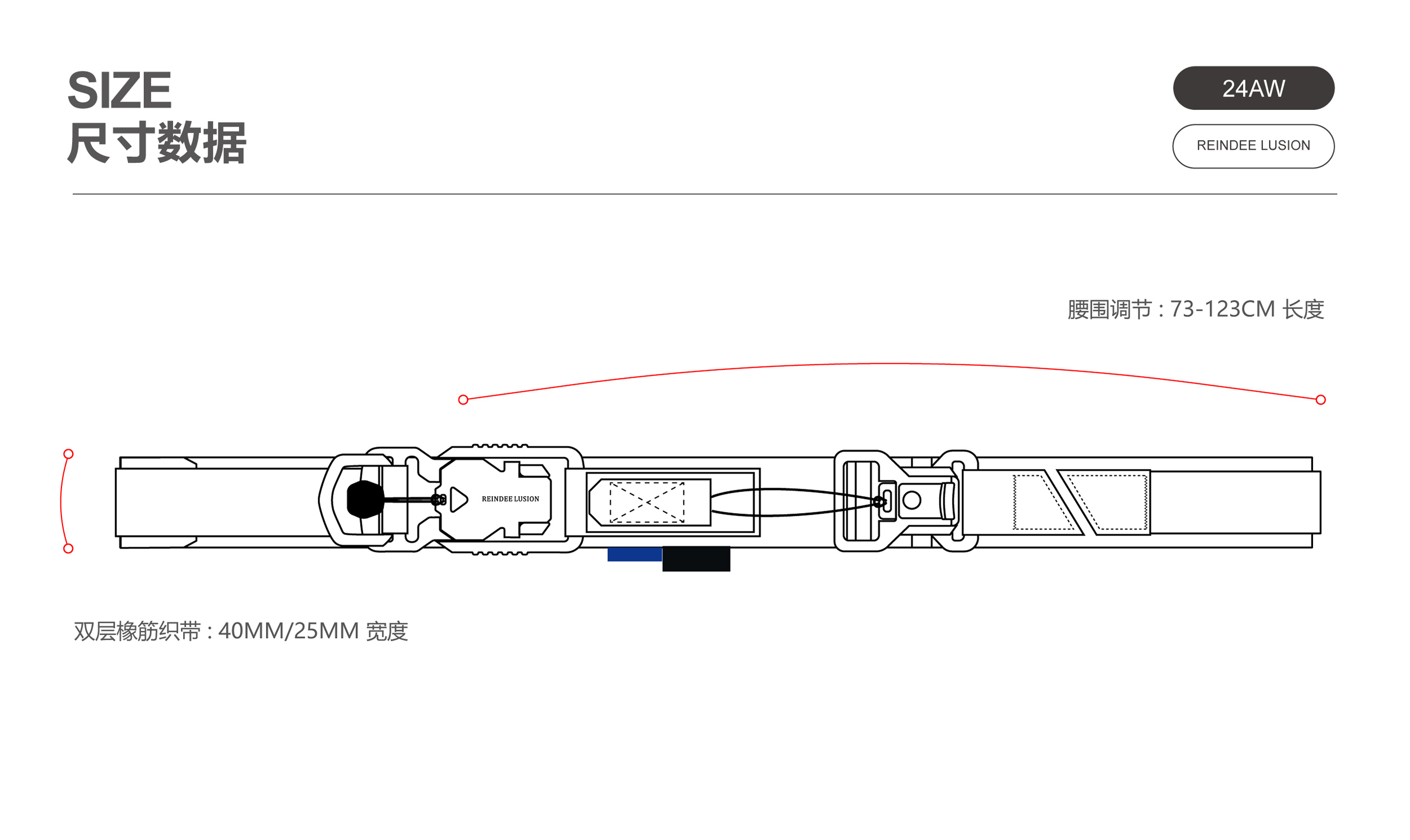 SIZE
尺寸数据

24AW

REINDEE LUSION

腰围调节 : 73-123CM 长度

REINDEE LUSION

双层橡筋织带 : 40MM/25MM 宽度