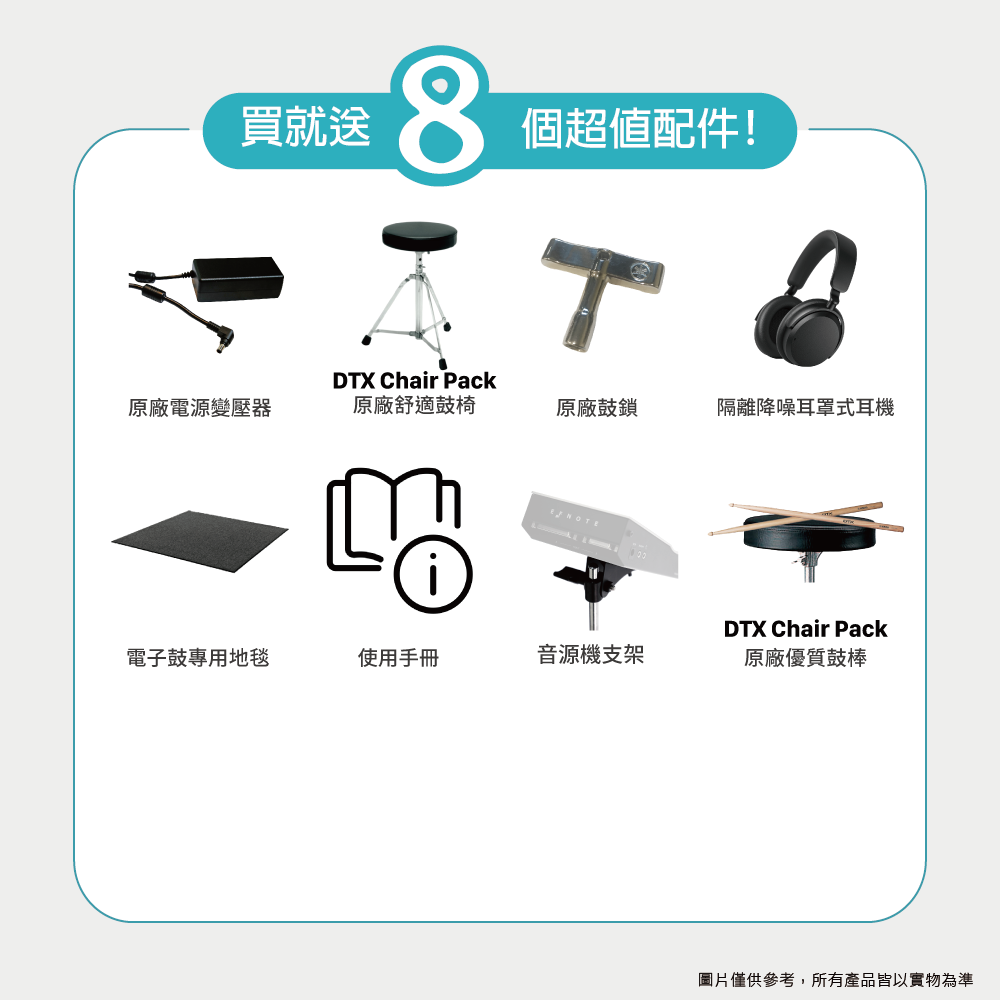 買就送 8 個超值配件！

原廠電源變壓器

DTX Chair Pack
原廠舒適鼓椅

原廠鼓鎖

隔離降噪耳罩式耳機

電子鼓專用地毯

使用手冊

音源機支架

DTX Chair Pack
原廠優質鼓棒

圖片僅供參考，所有產品皆以實物為準