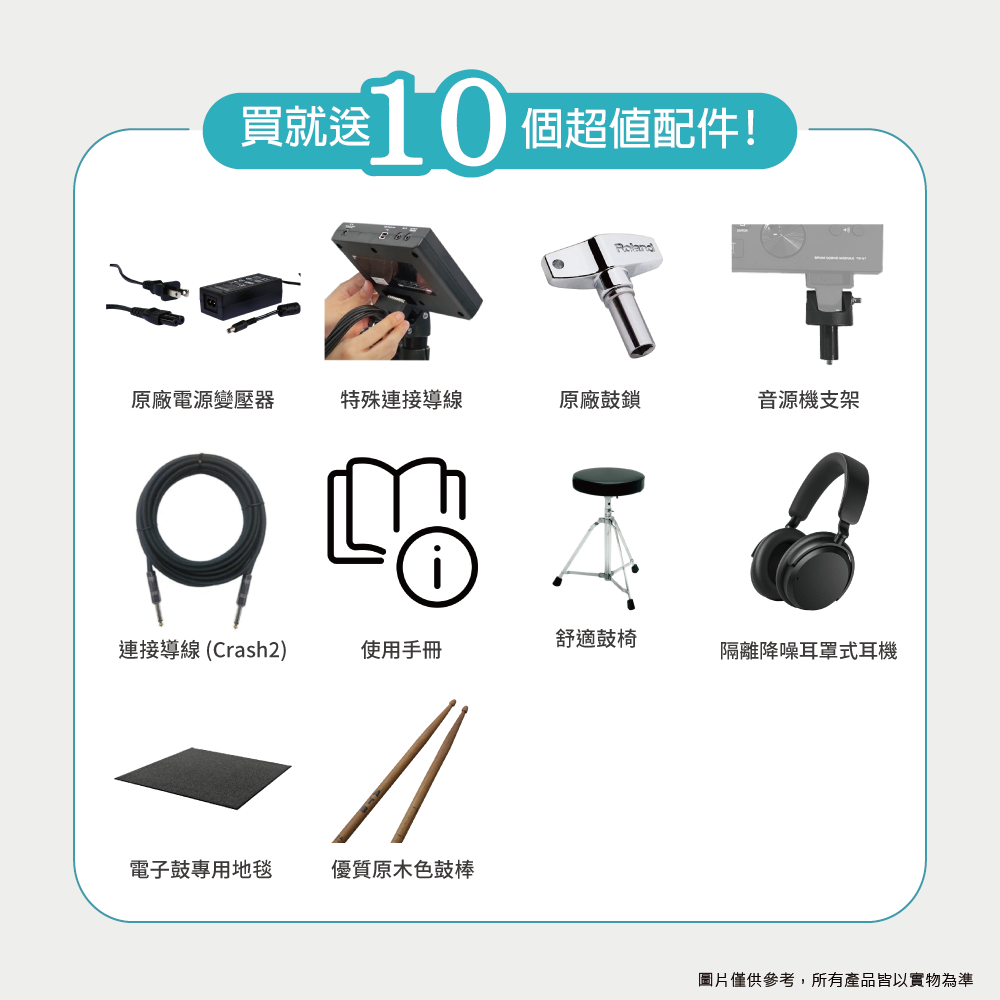 買就送10個超值配件！

Roland

原廠電源變壓器

特殊連接導線

原廠鼓鎖

音源機支架

連接導線 (Crash2)

使用手冊

舒適鼓椅

隔離降噪耳罩式耳機

電子鼓專用地毯

優質原木色鼓棒

圖片僅供參考，所有產品皆以實物為準