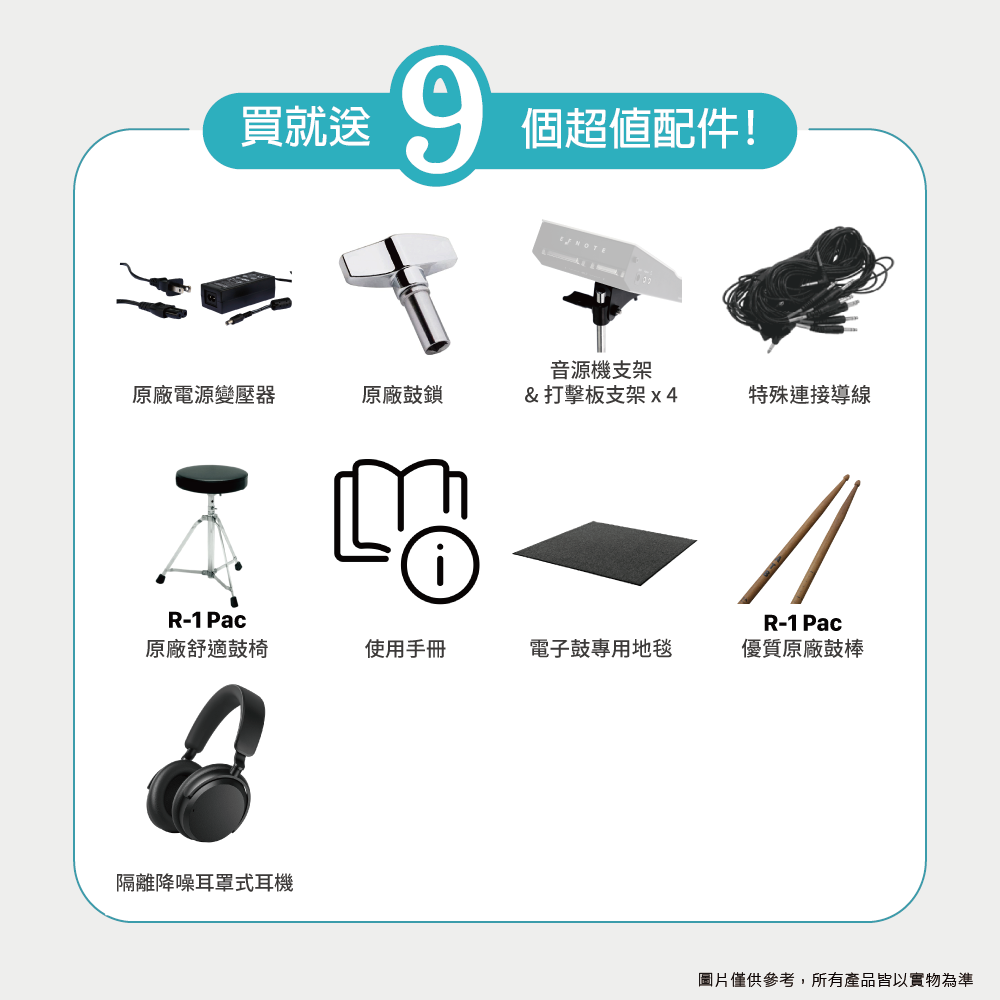 買就送 9 個超值配件！

原廠電源變壓器

原廠鼓鎖

音源機支架
& 打擊板支架 x 4

特殊連接導線

R-1 Pac
原廠舒適鼓椅

使用手冊

電子鼓專用地毯

R-1 Pac
優質原廠鼓棒

隔離降噪耳罩式耳機

圖片僅供參考，所有產品皆以實物為準