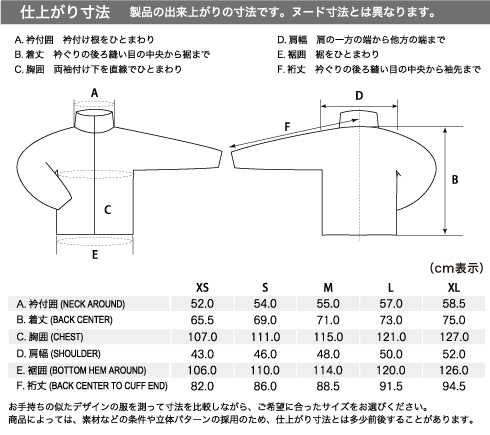 仕上がり寸法　製品の出来上がりの寸法です。ヌード寸法とは異なります。

A. 衿付囲　衿付け根をひとまわり
B. 着丈　衿ぐりの後ろ縫い目の中央から裾まで
C. 胸囲　両袖付け下を直線でひとまわり

D. 肩幅　肩の一方の端から他方の端まで
E. 裾囲　裾をひとまわり
F. 裄丈　衿ぐりの後ろ縫い目の中央から袖先まで

A

C

E

D

F

B

（cm表示）

| | XS | S | M | L | XL |
|---|---|---|---|---|---|
| A. 衿付囲 (NECK AROUND) | 52.0 | 54.0 | 55.0 | 57.0 | 58.5 |
| B. 着丈 (BACK CENTER) | 65.5 | 69.0 | 71.0 | 73.0 | 75.0 |
| C. 胸囲 (CHEST) | 107.0 | 111.0 | 115.0 | 121.0 | 127.0 |
| D. 肩幅 (SHOULDER) | 43.0 | 46.0 | 48.0 | 50.0 | 52.0 |
| E. 裾囲 (BOTTOM HEM AROUND) | 106.0 | 110.0 | 114.0 | 120.0 | 126.0 |
| F. 裄丈 (BACK CENTER TO CUFF END) | 82.0 | 86.0 | 88.5 | 91.5 | 94.5 |

お手持ちの似たデザインの服を測って寸法を比較しながら、ご希望に合ったサイズをお選びください。
商品によっては、素材などの条件や立体パターンの採用のため、仕上がり寸法とは多少前後することがあります。