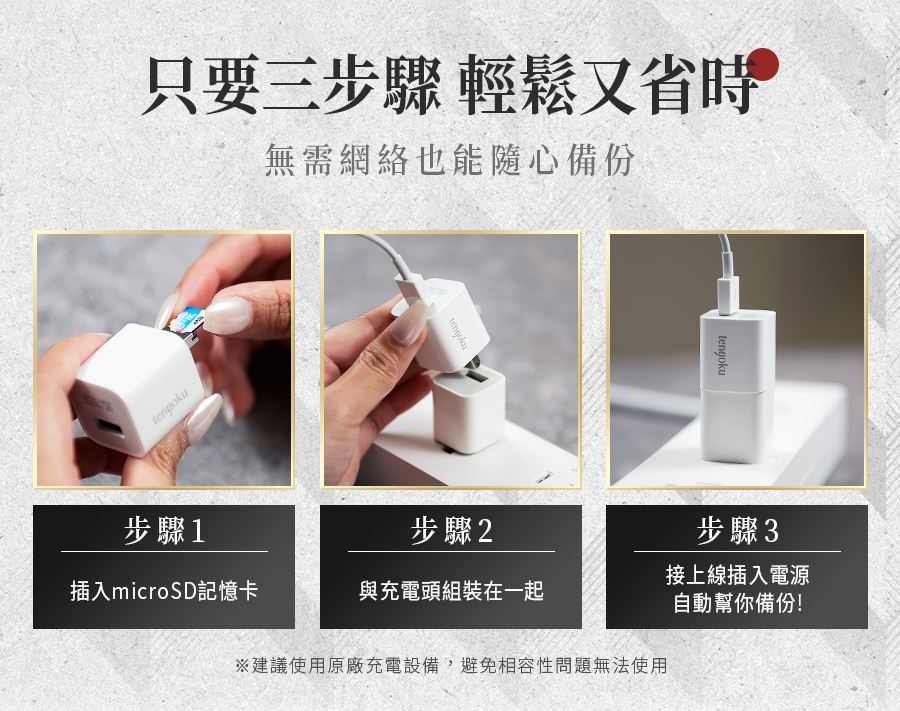 只要三步驟 輕鬆又省時

無需網絡也能隨心備份

tengoku

tengoku

tengoku

步驟1

插入microSD記憶卡

步驟2

與充電頭組裝在一起

步驟3

接上線插入電源
自動幫你備份!

※建議使用原廠充電設備，避免相容性問題無法使用