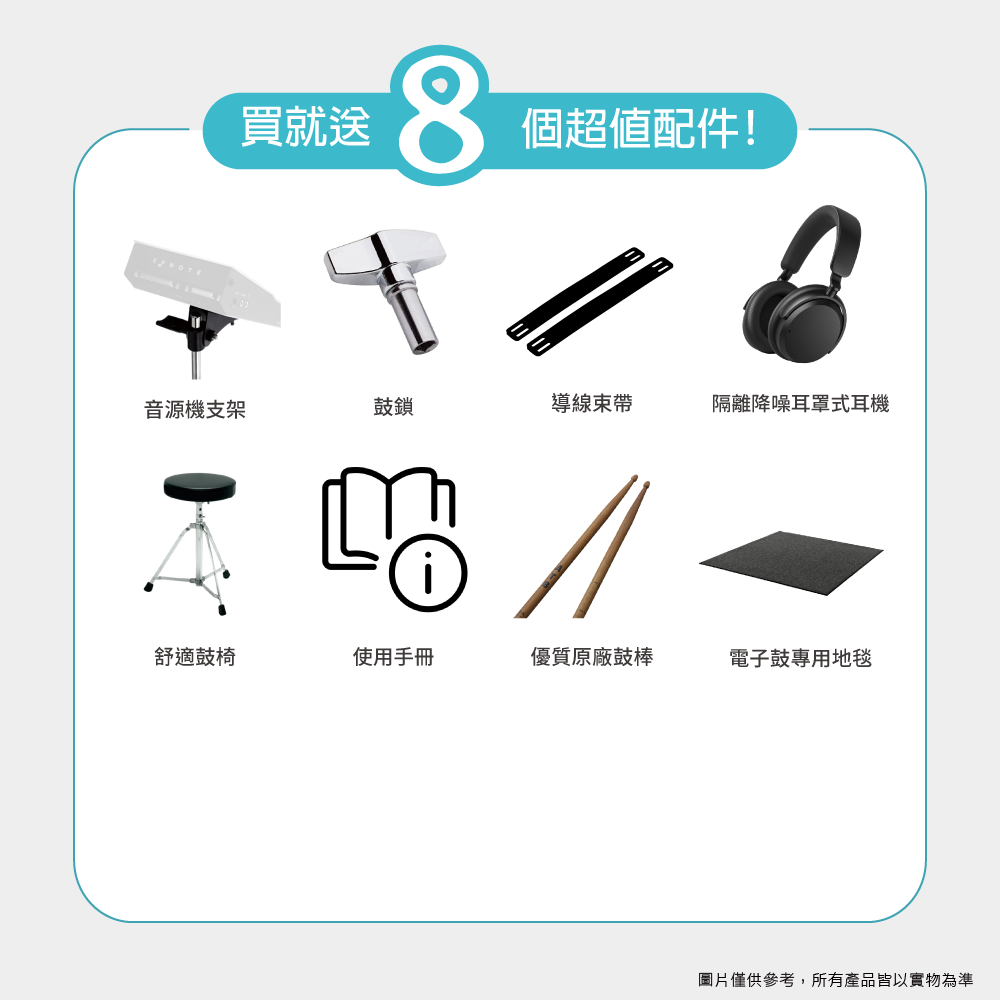 買就送 8 個超值配件！

音源機支架

鼓鎖

導線束帶

隔離降噪耳罩式耳機

舒適鼓椅

使用手冊

優質原廠鼓棒

電子鼓專用地毯

圖片僅供參考，所有產品皆以實物為準