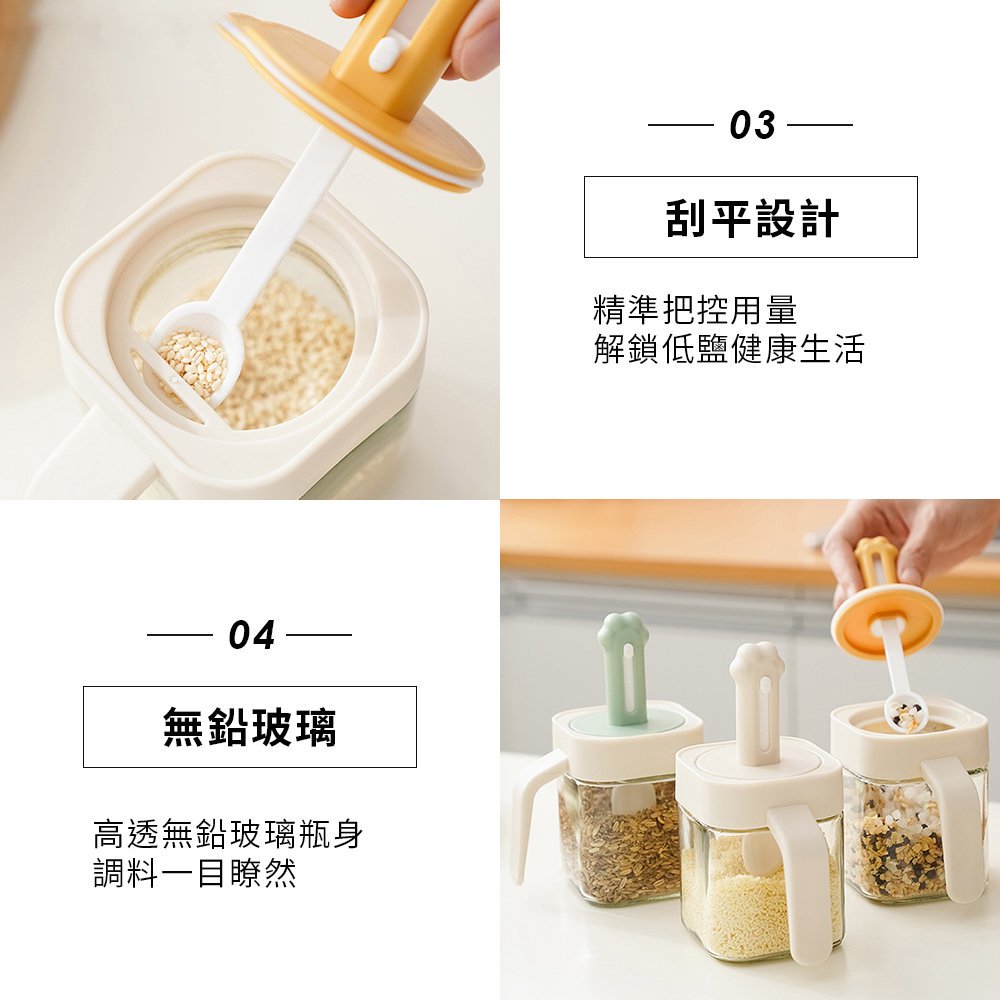 03

刮平設計

精準把控用量
解鎖低鹽健康生活

04

無鉛玻璃

高透無鉛玻璃瓶身
調料一目瞭然