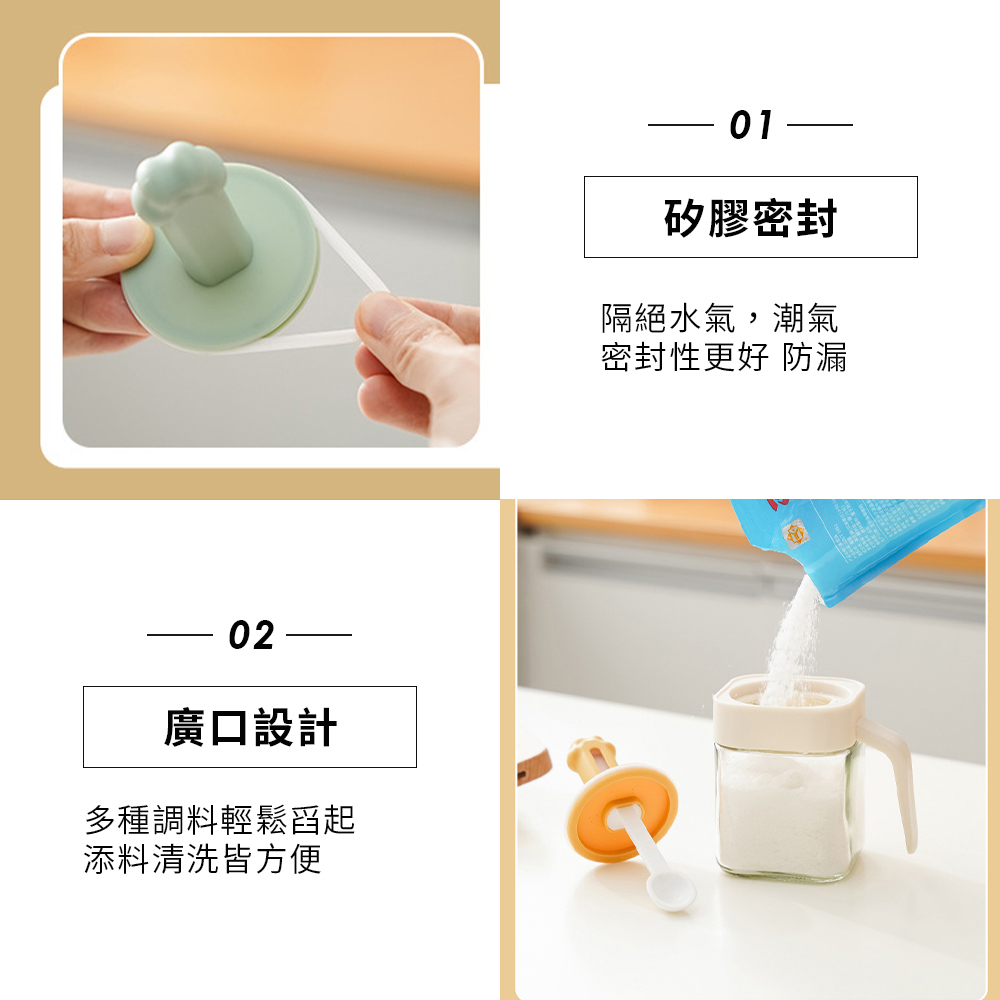 01

矽膠密封

隔絕水氣，潮氣
密封性更好 防漏

02

廣口設計

多種調料輕鬆舀起
添料清洗皆方便