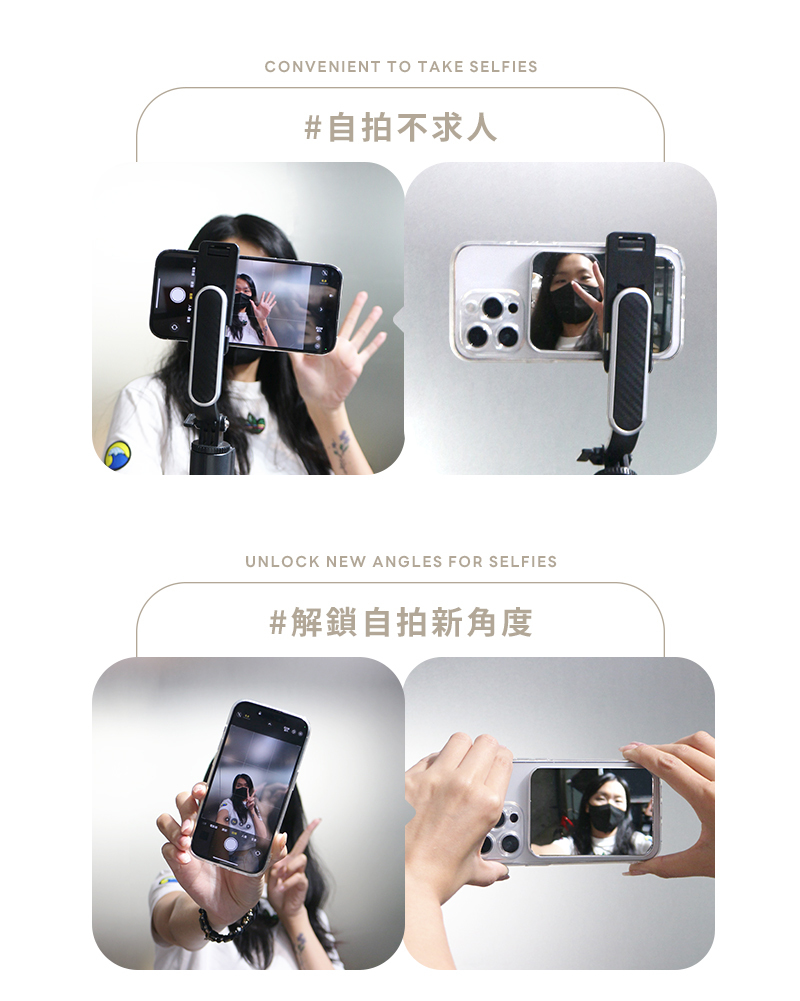 CONVENIENT TO TAKE SELFIES

#自拍不求人

UNLOCK NEW ANGLES FOR SELFIES

#解鎖自拍新角度