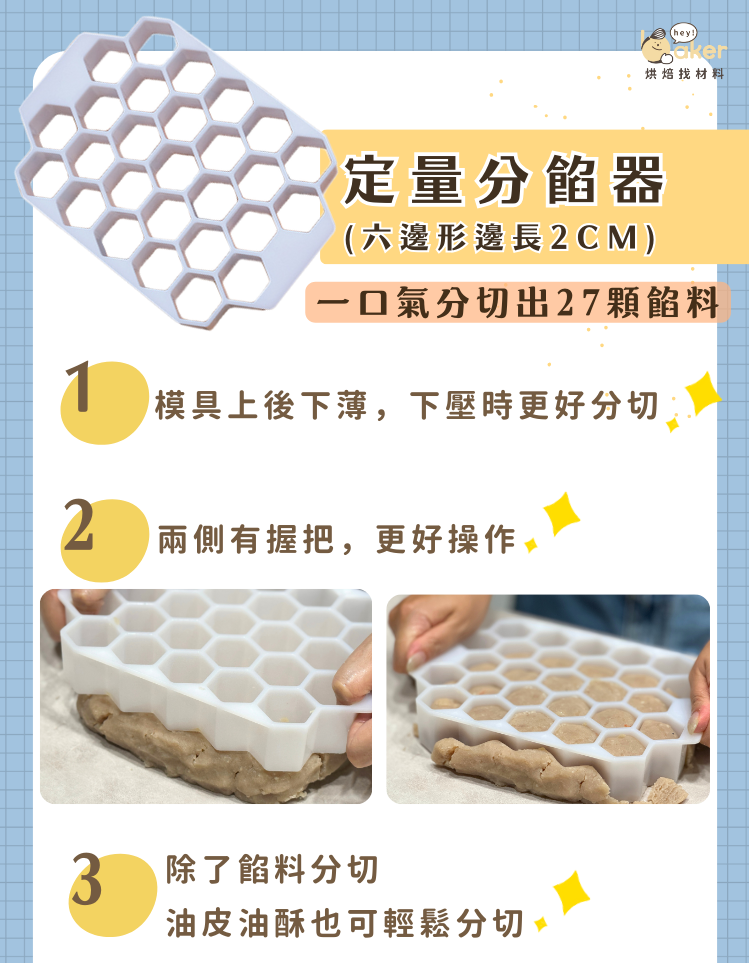 hey! baker
烘焙找材料

定量分餡器
(六邊形邊長2CM)

一口氣分切出27顆餡料

1 模具上後下薄，下壓時更好分切

2 兩側有握把，更好操作

3 除了餡料分切
油皮油酥也可輕鬆分切