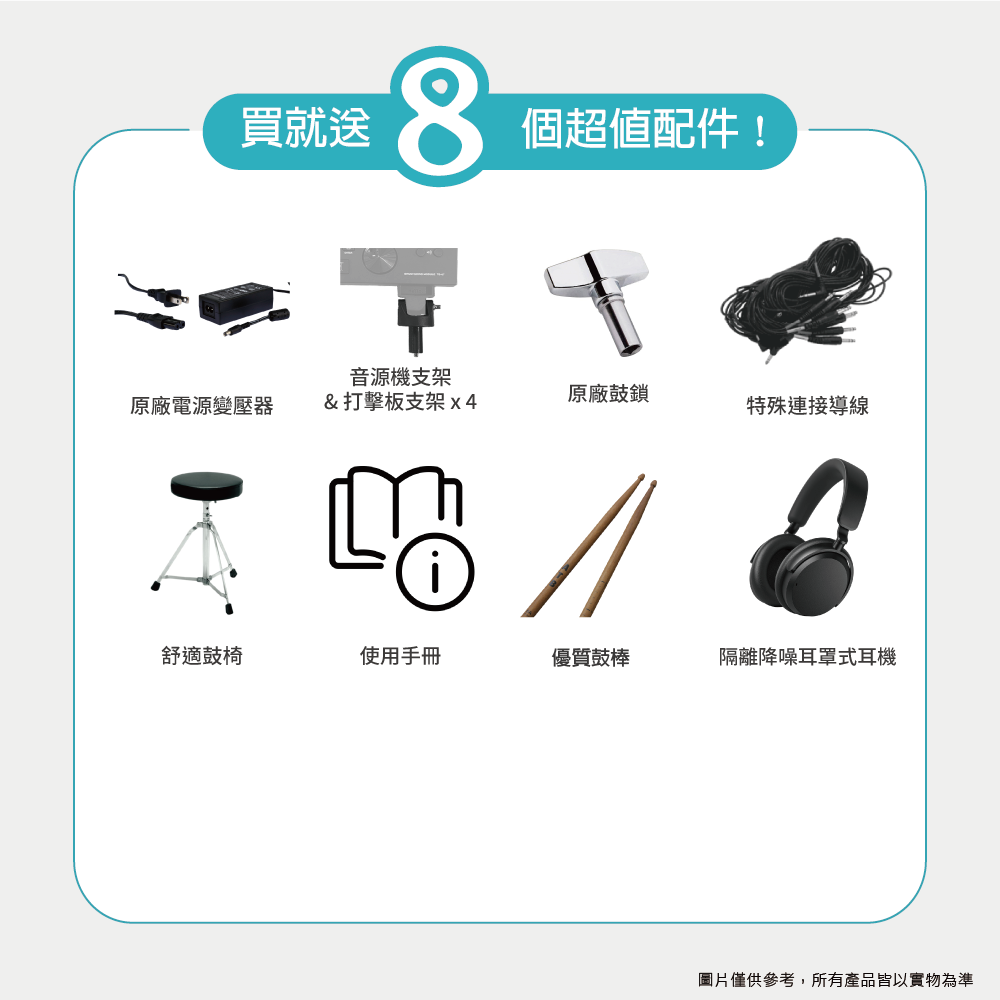 買就送 8 個超值配件！

原廠電源變壓器

音源機支架
& 打擊板支架 x 4

原廠鼓鎖

特殊連接導線

舒適鼓椅

使用手冊

優質鼓棒

隔離降噪耳罩式耳機

圖片僅供參考，所有產品皆以實物為準