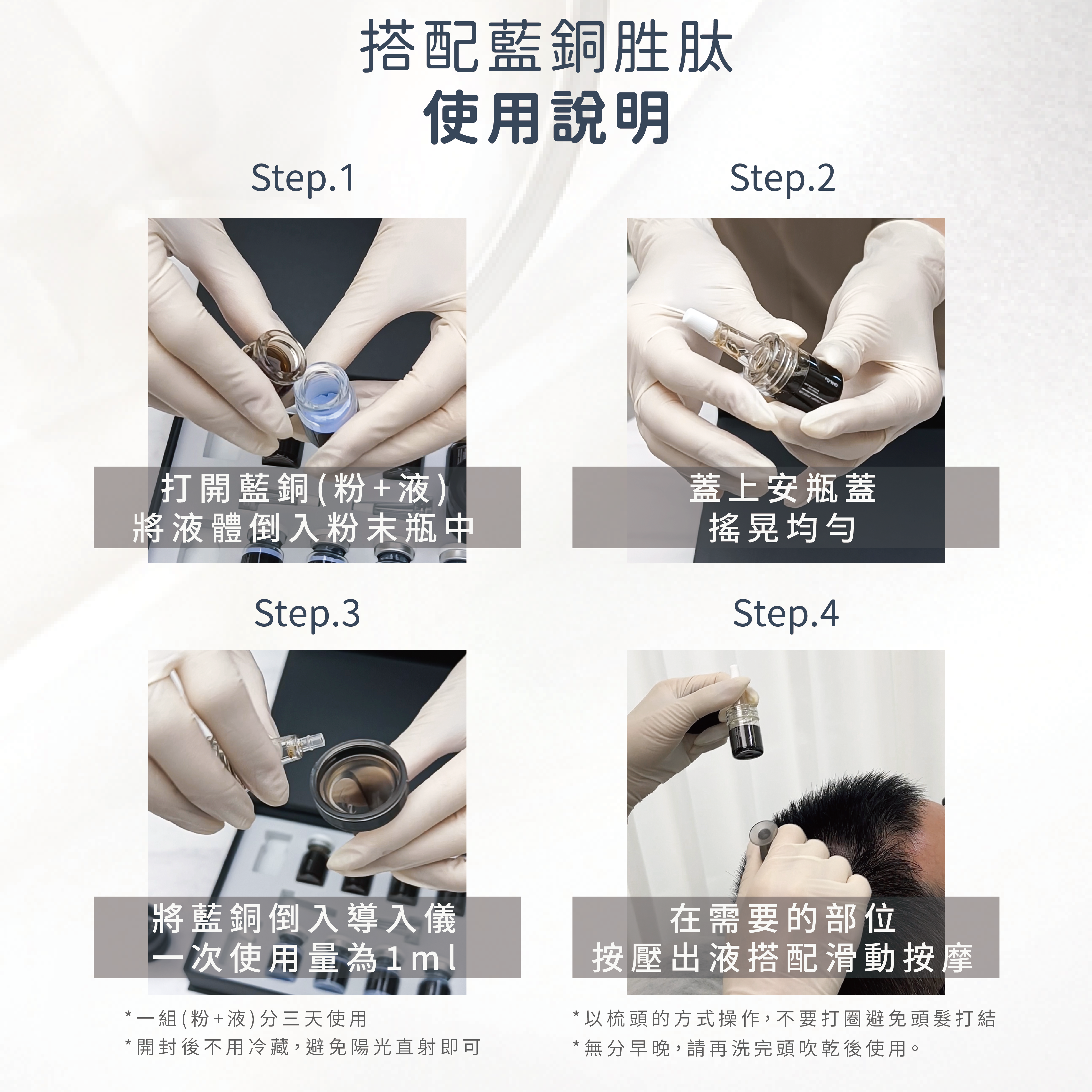 搭配藍銅胜肽
使用說明

Step.1

打開藍銅(粉+液)
將液體倒入粉末瓶中

Step.2

蓋上安瓶蓋
搖晃均勻

Step.3

將藍銅倒入導入儀
一次使用量為1ml

*一組(粉+液)分三天使用
*開封後不用冷藏，避免陽光直射即可

Step.4

在需要的部位
按壓出液搭配滑動按摩

*以梳頭的方式操作，不要打圈避免頭髮打結
*無分早晚，請再洗完頭吹乾後使用。