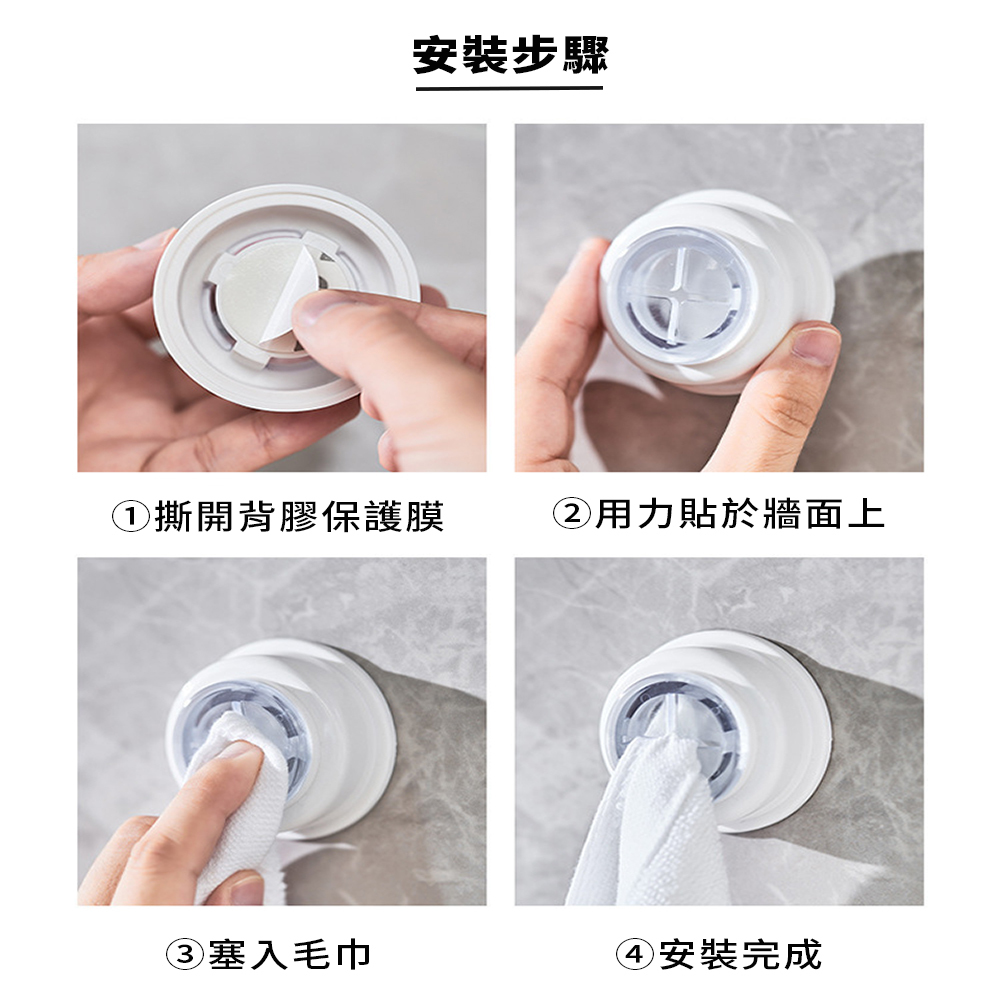 安裝步驟

①撕開背膠保護膜

②用力貼於牆面上

③塞入毛巾

④安裝完成