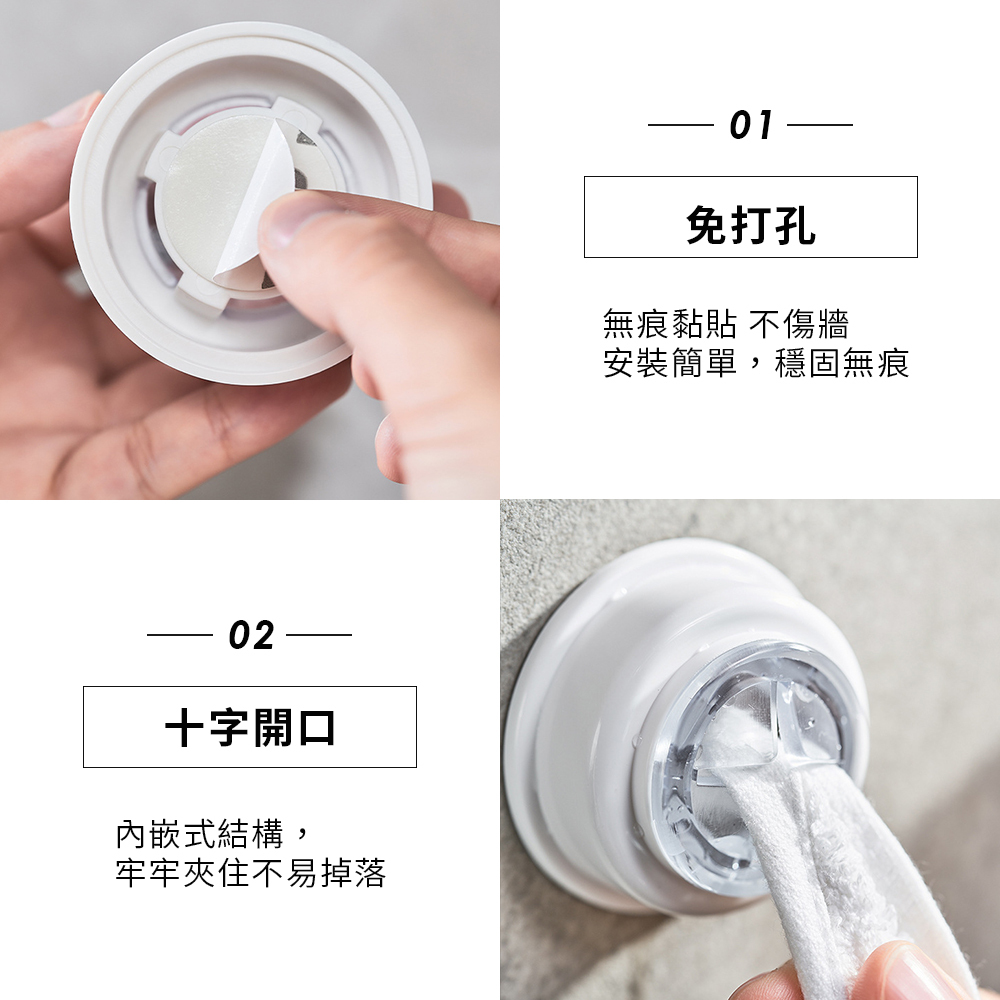 01

免打孔

無痕黏貼 不傷牆
安裝簡單，穩固無痕

02

十字開口

內嵌式結構，
牢牢夾住不易掉落