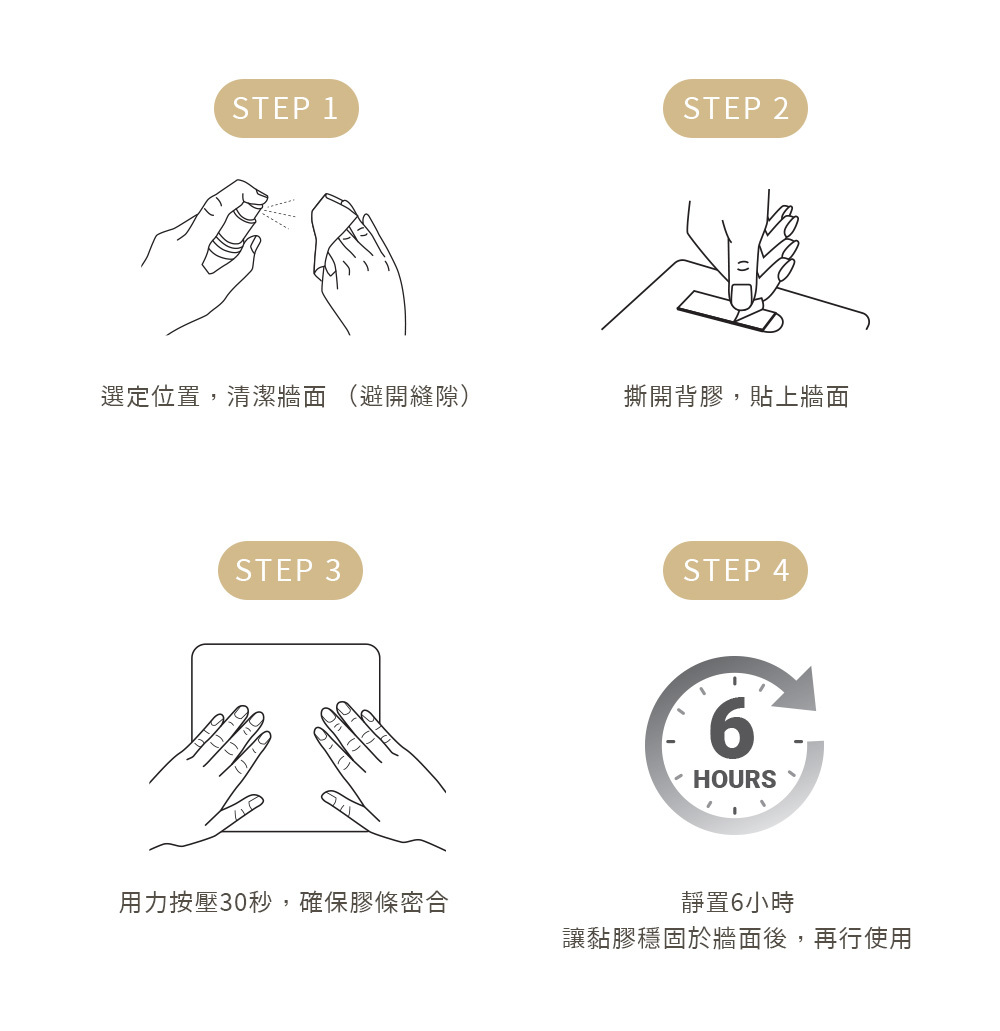 STEP 1

選定位置，清潔牆面 （避開縫隙）

STEP 2

撕開背膠，貼上牆面

STEP 3

用力按壓30秒，確保膠條密合

STEP 4

6
HOURS

靜置6小時
讓黏膠穩固於牆面後，再行使用