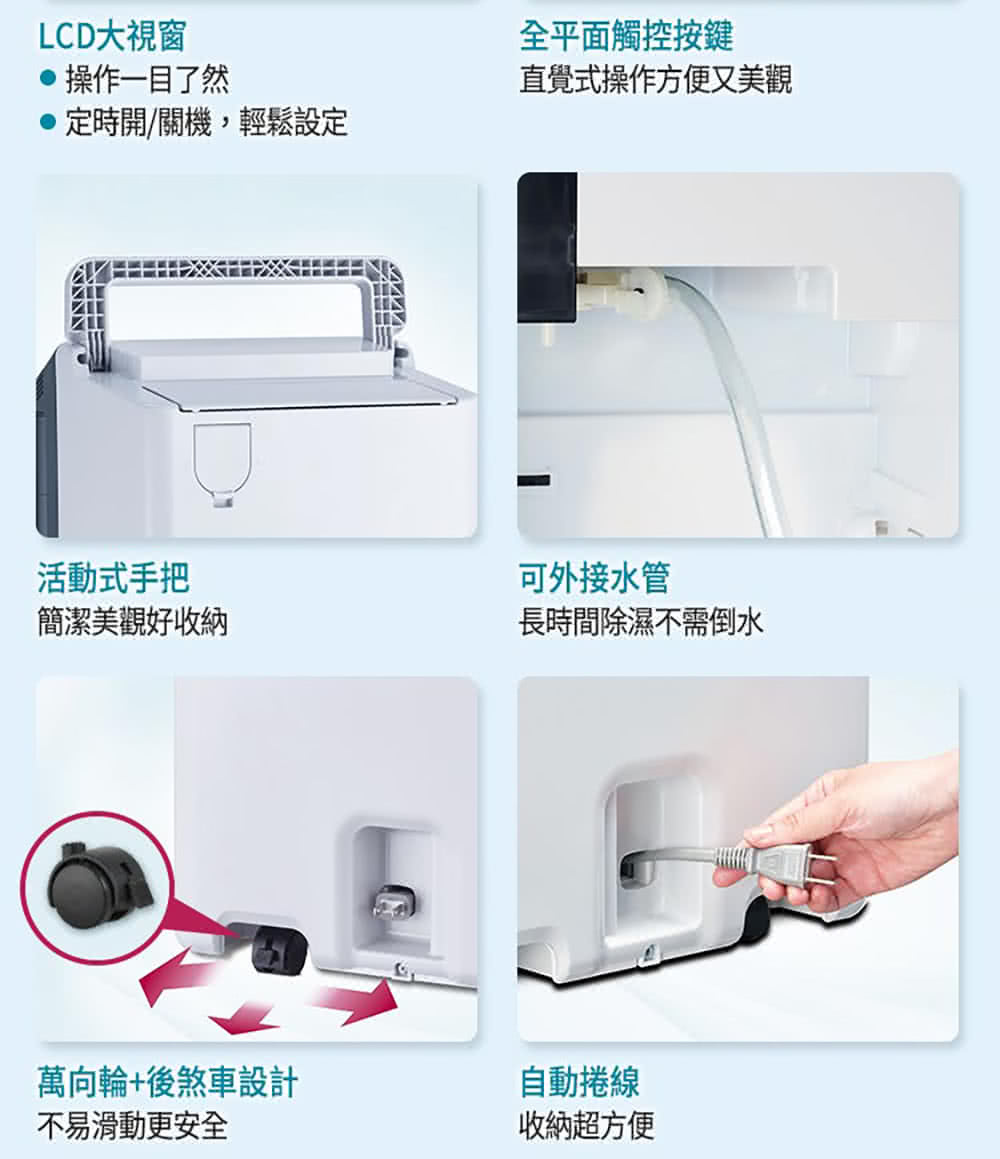 LCD大視窗
● 操作一目了然
● 定時開/關機，輕鬆設定

全平面觸控按鍵
直覺式操作方便又美觀

活動式手把
簡潔美觀好收納

可外接水管
長時間除濕不需倒水

萬向輪+後煞車設計
不易滑動更安全

自動捲線
收納超方便