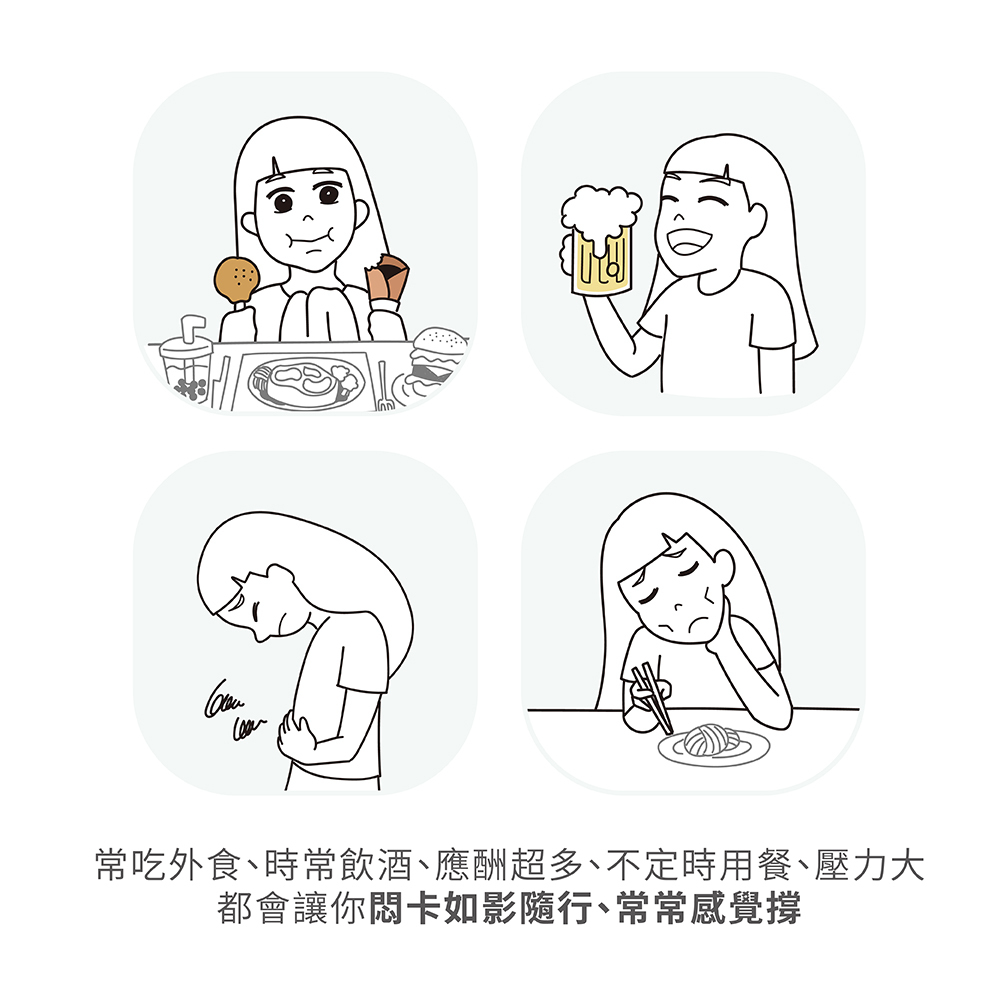 常吃外食、時常飲酒、應酬超多、不定時用餐、壓力大
都會讓你悶卡如影隨行、常常感覺撐