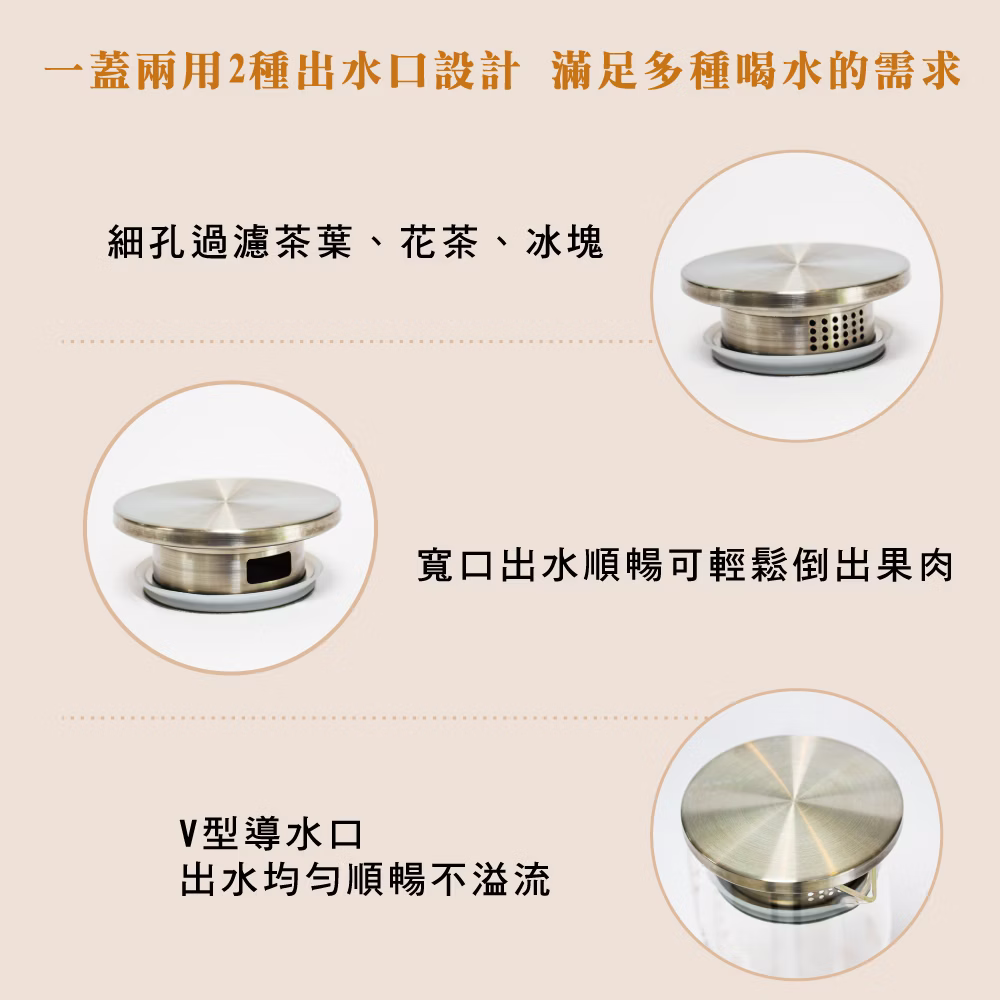 一蓋兩用2種出水口設計 滿足多種喝水的需求

細孔過濾茶葉、花茶、冰塊

寬口出水順暢可輕鬆倒出果肉

V型導水口
出水均勻順暢不溢流