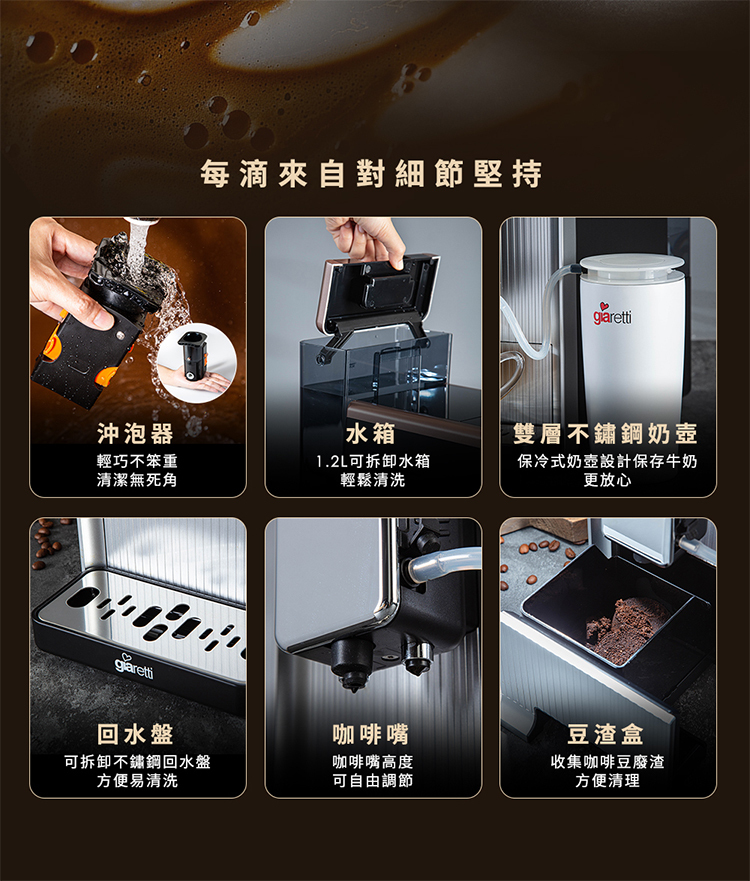 每滴來自對細節堅持

沖泡器
輕巧不笨重
清潔無死角

水箱
1.2L可拆卸水箱
輕鬆清洗

giaretti

雙層不鏽鋼奶壺
保冷式奶壺設計保存牛奶
更放心

giaretti

回水盤
可拆卸不鏽鋼回水盤
方便易清洗

咖啡嘴
咖啡嘴高度
可自由調節

豆渣盒
收集咖啡豆廢渣
方便清理