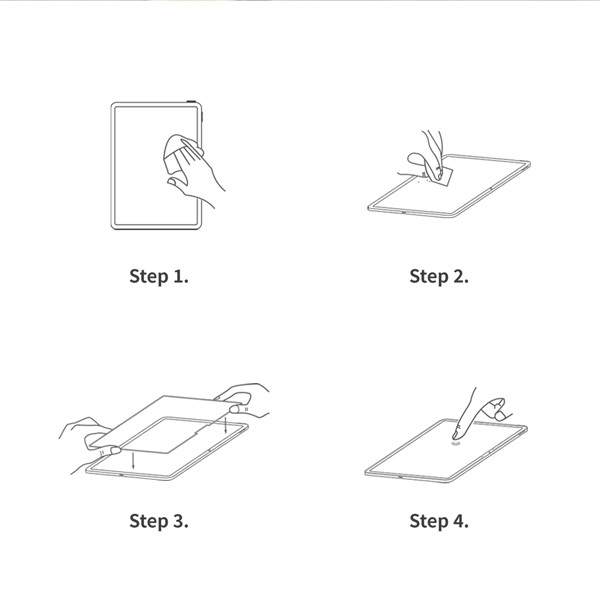 Step 1.

Step 2.

Step 3.

Step 4.