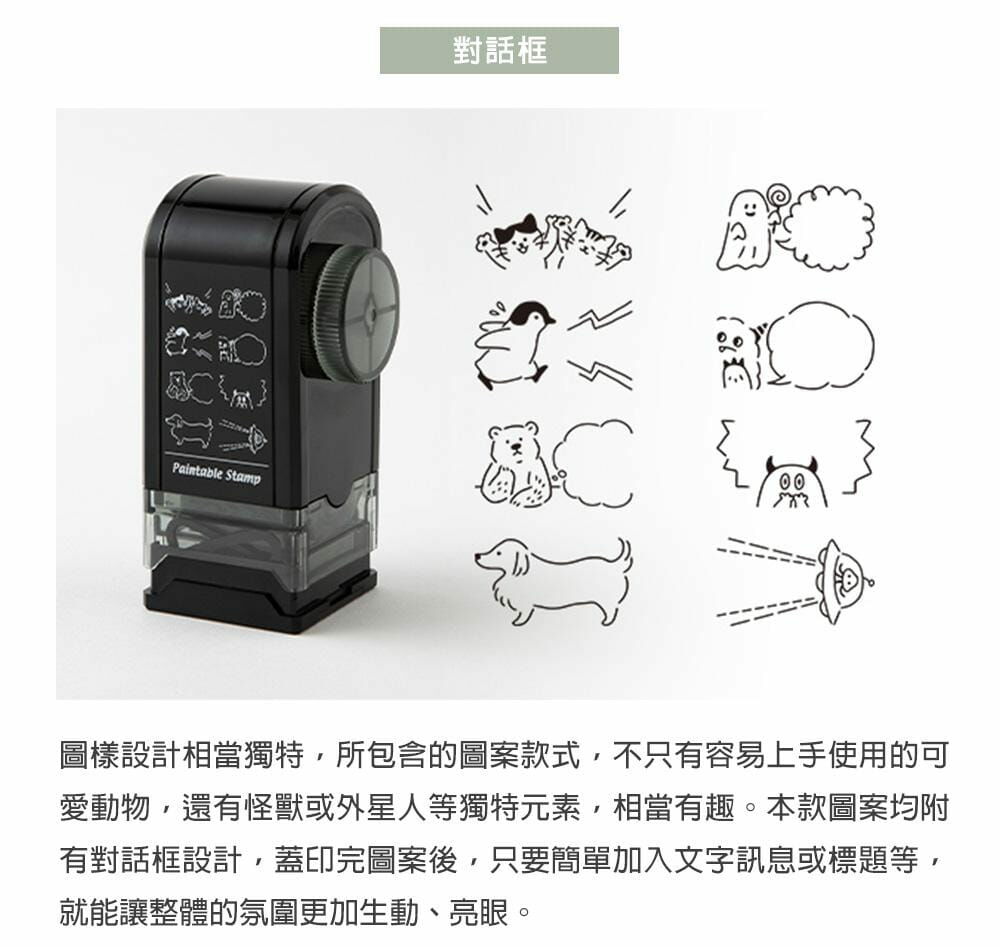 對話框

Paintable Stamp

圖樣設計相當獨特，所包含的圖案款式，不只有容易上手使用的可愛動物，還有怪獸或外星人等獨特元素，相當有趣。本款圖案均附有對話框設計，蓋印完圖案後，只要簡單加入文字訊息或標題等，就能讓整體的氛圍更加生動、亮眼。