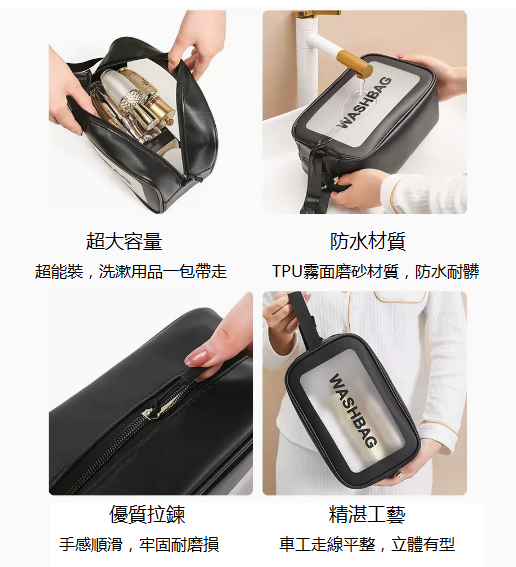 WASHBAG

超大容量
超能裝，洗漱用品一包帶走

防水材質
TPU霧面磨砂材質，防水耐髒

WASHBAG

優質拉鍊
手感順滑，牢固耐磨損

精湛工藝
車工走線平整，立體有型