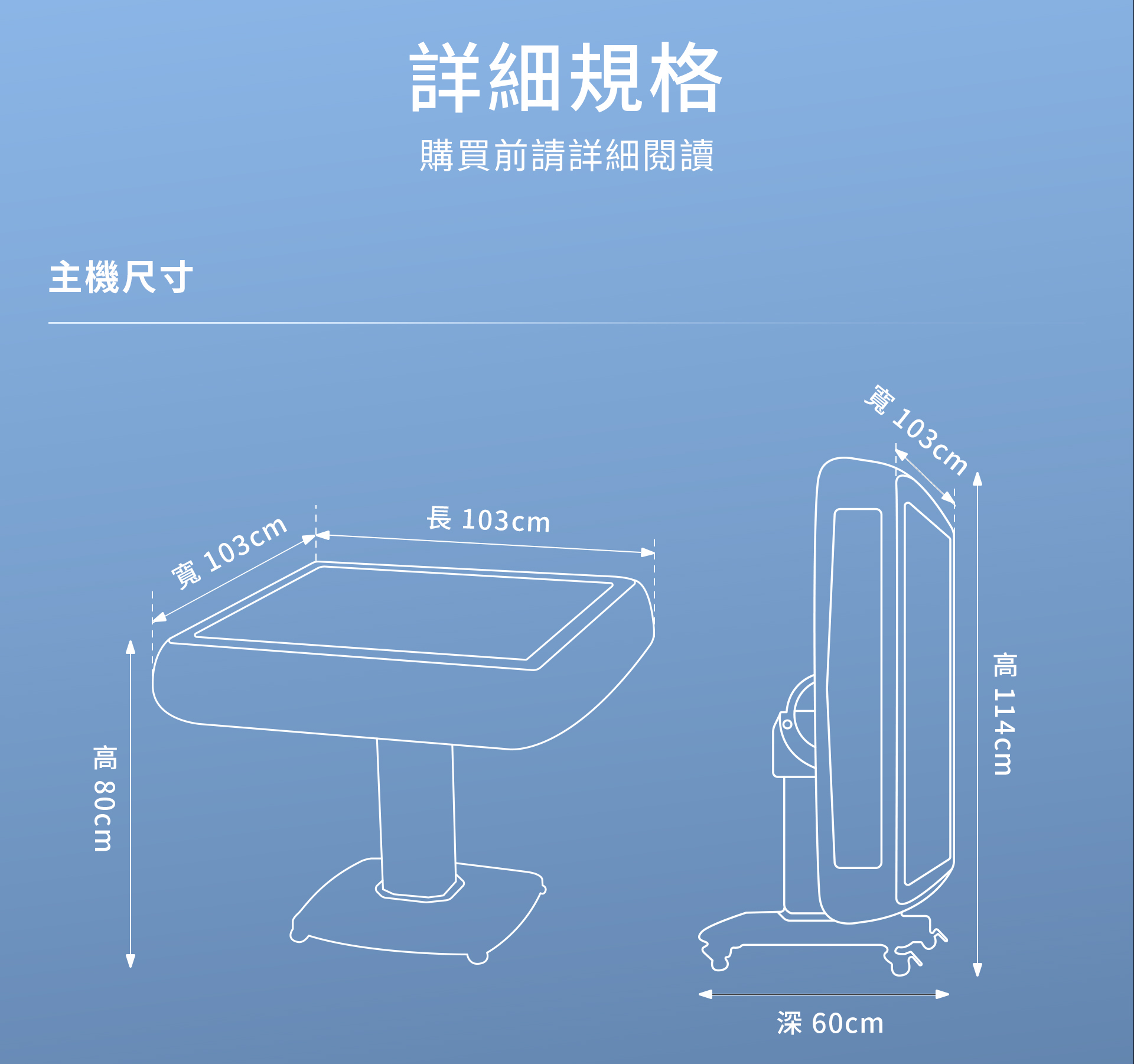 詳細規格

購買前請詳細閱讀

主機尺寸

寬 103cm

長 103cm

高 80cm

寬 103cm

高 114cm

深 60cm