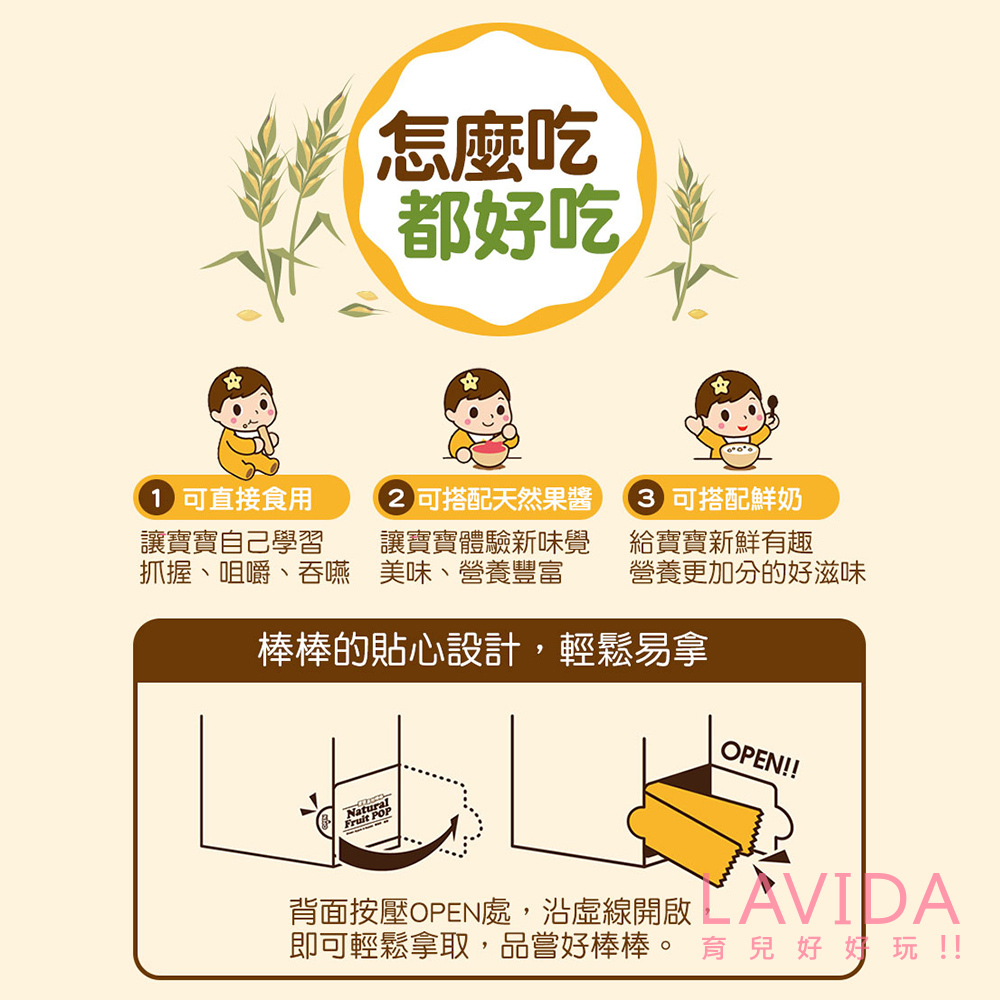 怎麼吃
都好吃

1 可直接食用
讓寶寶自己學習
抓握、咀嚼、吞嚥

2 可搭配天然果醬
讓寶寶體驗新味覺
美味、營養豐富

3 可搭配鮮奶
給寶寶新鮮有趣
營養更加分的好滋味

棒棒的貼心設計，輕鬆易拿

Natural Fruit POP

OPEN!!

背面按壓OPEN處，沿虛線開啟，
即可輕鬆拿取，品嘗好棒棒。

LAVIDA
育兒好好玩!!