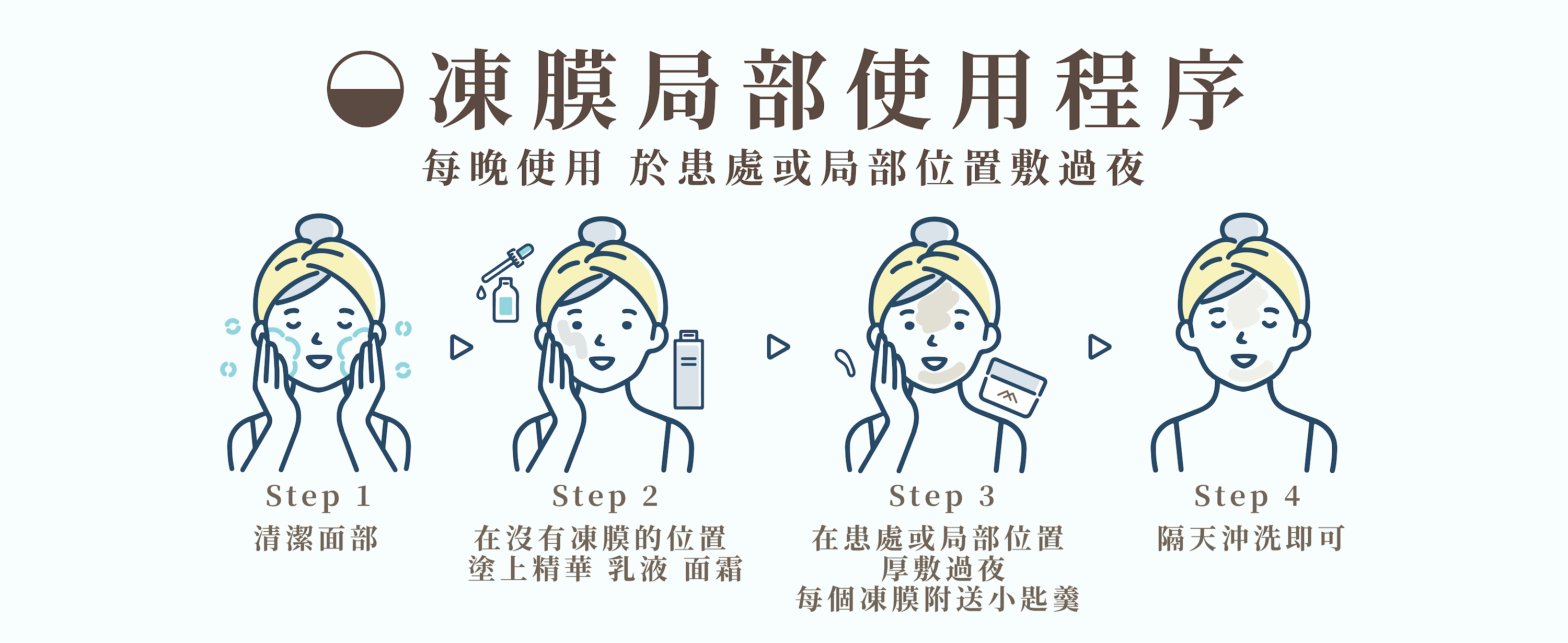 凍膜局部使用程序

每晚使用 於患處或局部位置敷過夜

Step 1
清潔面部

Step 2
在沒有凍膜的位置
塗上精華 乳液 面霜

Step 3
在患處或局部位置
厚敷過夜
每個凍膜附送小匙羹

Step 4
隔天沖洗即可